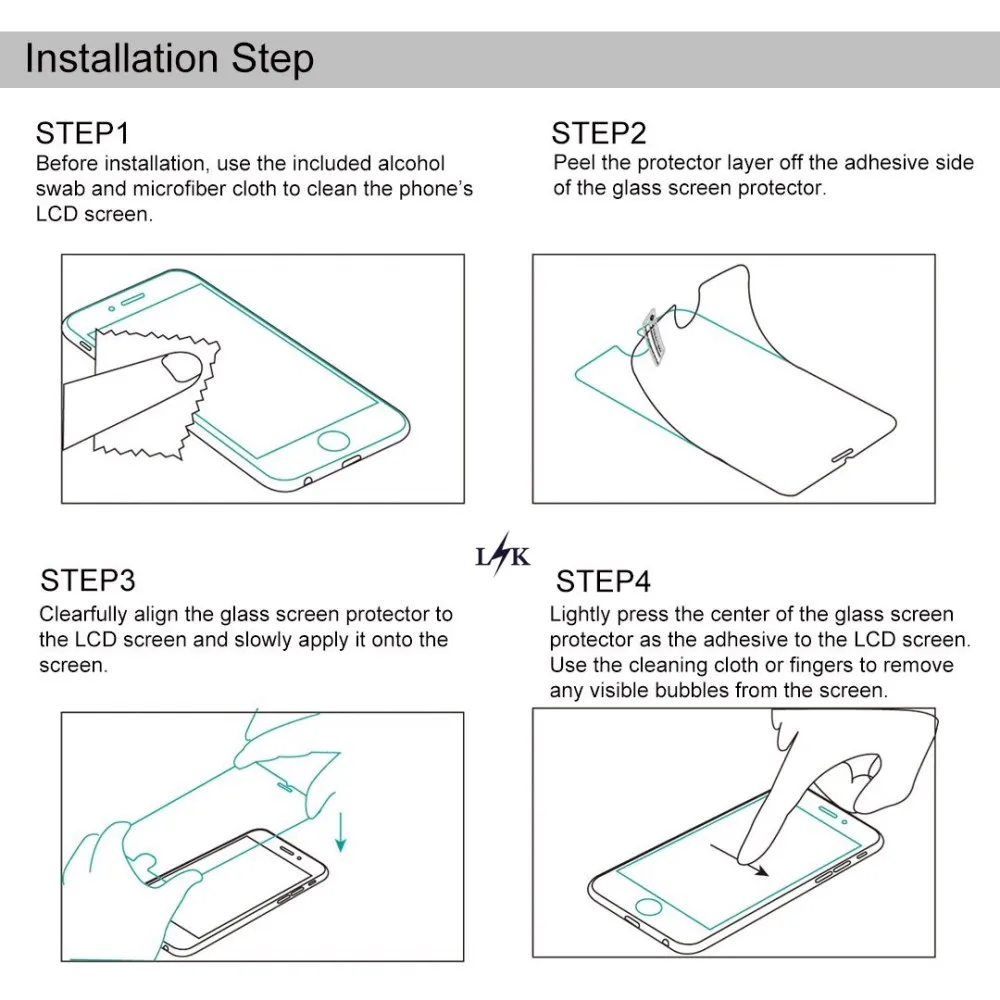 Installation Step

STEP1
Before installation, use the included alcohol swab and microfiber cloth to clean the phone's LCD screen.

STEP2
Peel the protector layer off the adhesive side of the glass screen protector.

LK

STEP3
Clearfully align the glass screen protector to the LCD screen and slowly apply it onto the screen.

STEP4
Lightly press the center of the glass screen protector as the adhesive to the LCD screen. Use the cleaning cloth or fingers to remove any visible bubbles from the screen.