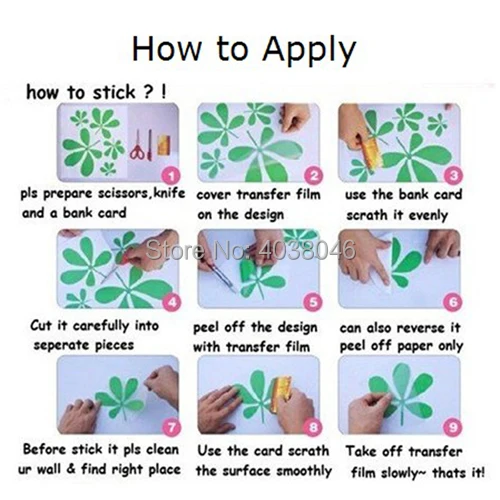 How to Apply

how to stick ? !

1
pls prepare scissors,knife and a bank card

2
cover transfer film on the design

3
use the bank card scrath it evenly

Store No: 4038046

4
Cut it carefully into seperate pieces

5
peel off the design with transfer film

6
can also reverse it peel off paper only

7
Before stick it pls clean ur wall & find right place

8
Use the card scrath the surface smoothly

9
Take off transfer film slowly~ thats it!