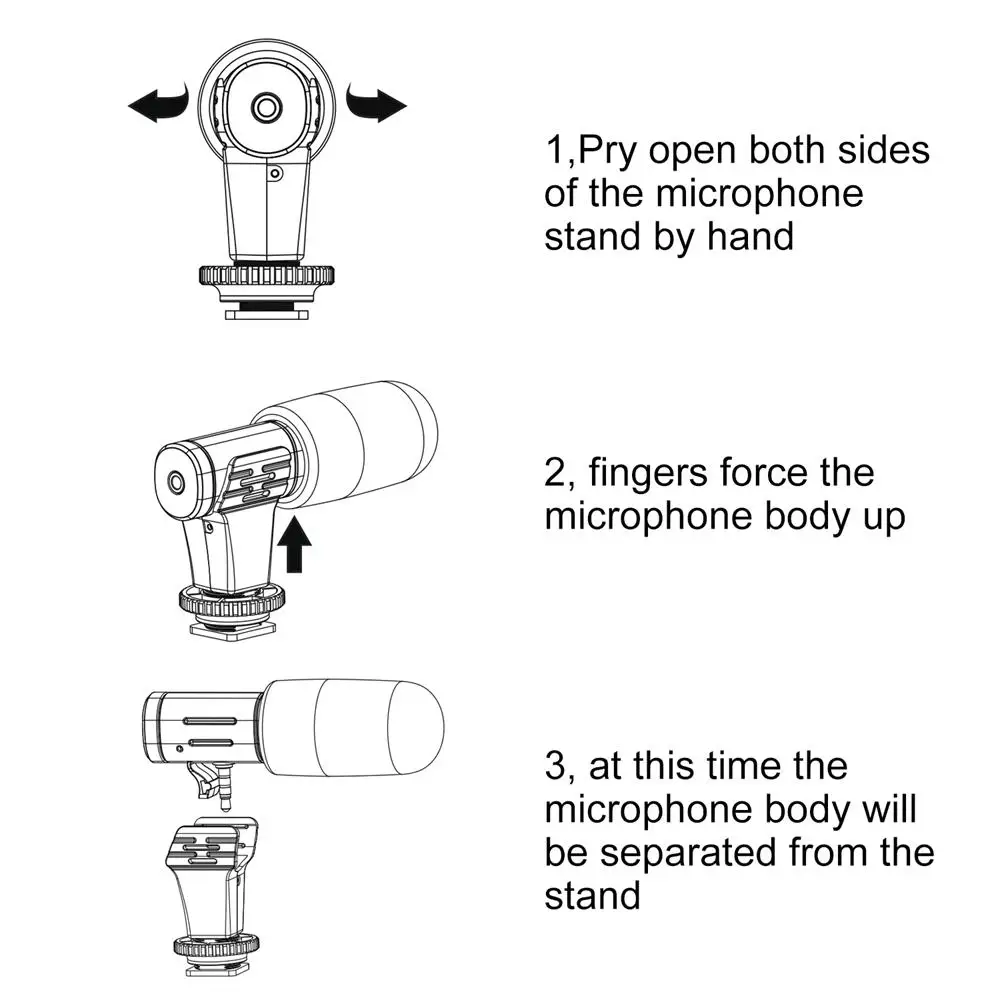 1,Pry open both sides of the microphone stand by hand

2, fingers force the microphone body up

3, at this time the microphone body will be separated from the stand