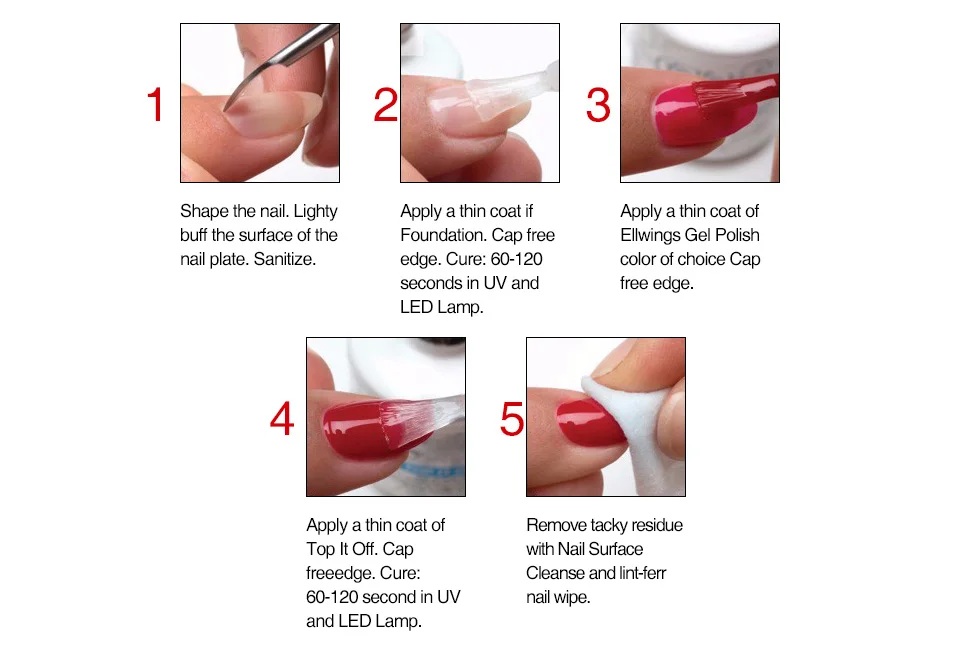 1

Shape the nail. Lighty buff the surface of the nail plate. Sanitize.

2

Apply a thin coat if Foundation. Cap free edge. Cure: 60-120 seconds in UV and LED Lamp.

3

Apply a thin coat of Ellwings Gel Polish color of choice Cap free edge.

4

Apply a thin coat of Top It Off. Cap freeedge. Cure: 60-120 second in UV and LED Lamp.

5

Remove tacky residue with Nail Surface Cleanse and lint-ferr nail wipe.