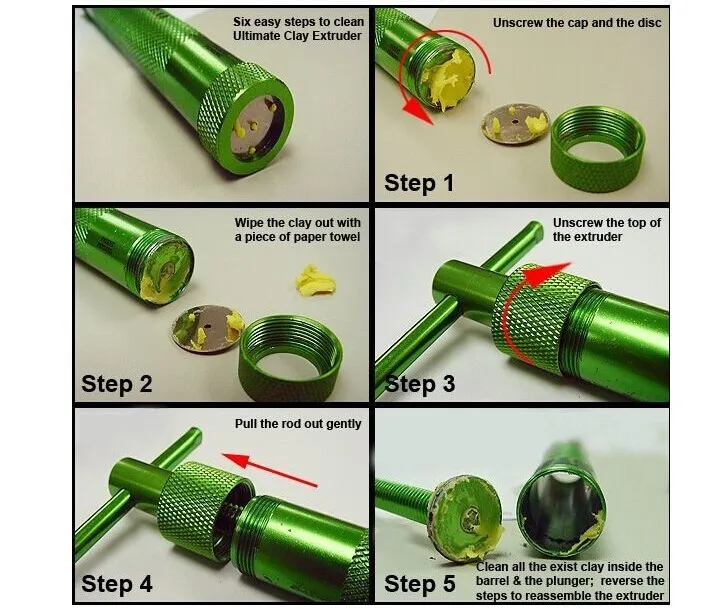 Six easy steps to clean Ultimate Clay Extruder

Unscrew the cap and the disc

Step 1

Wipe the clay out with a piece of paper towel

Step 2

Unscrew the top of the extruder

Step 3

Pull the rod out gently

Step 4

Step 5

Clean all the exist clay inside the barrel & the plunger; reverse the steps to reassemble the extruder