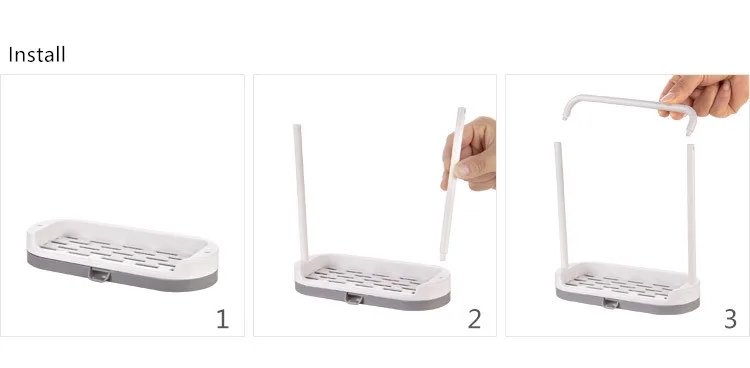 Install

1

2

3