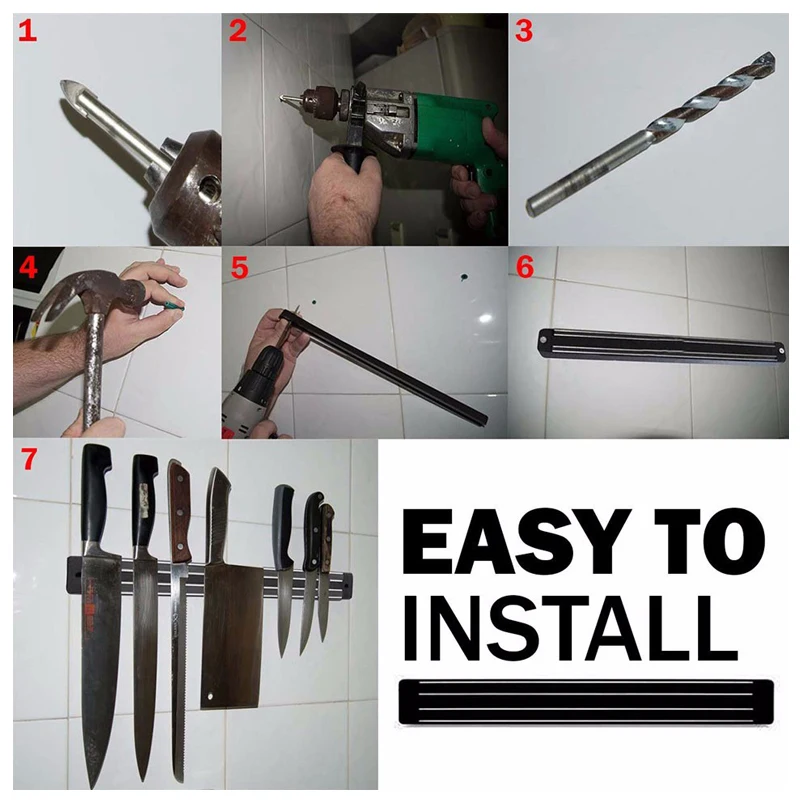 1
2
3
4
5
6
7
EASY TO
INSTALL