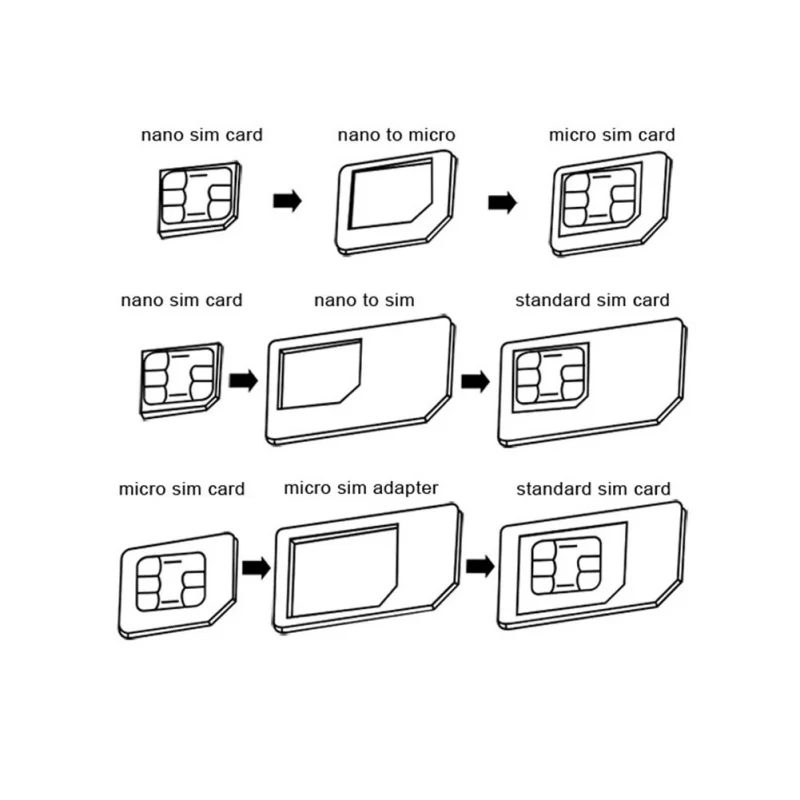 nano sim card

nano to micro

micro sim card

nano sim card

nano to sim

standard sim card

micro sim card

micro sim adapter

standard sim card