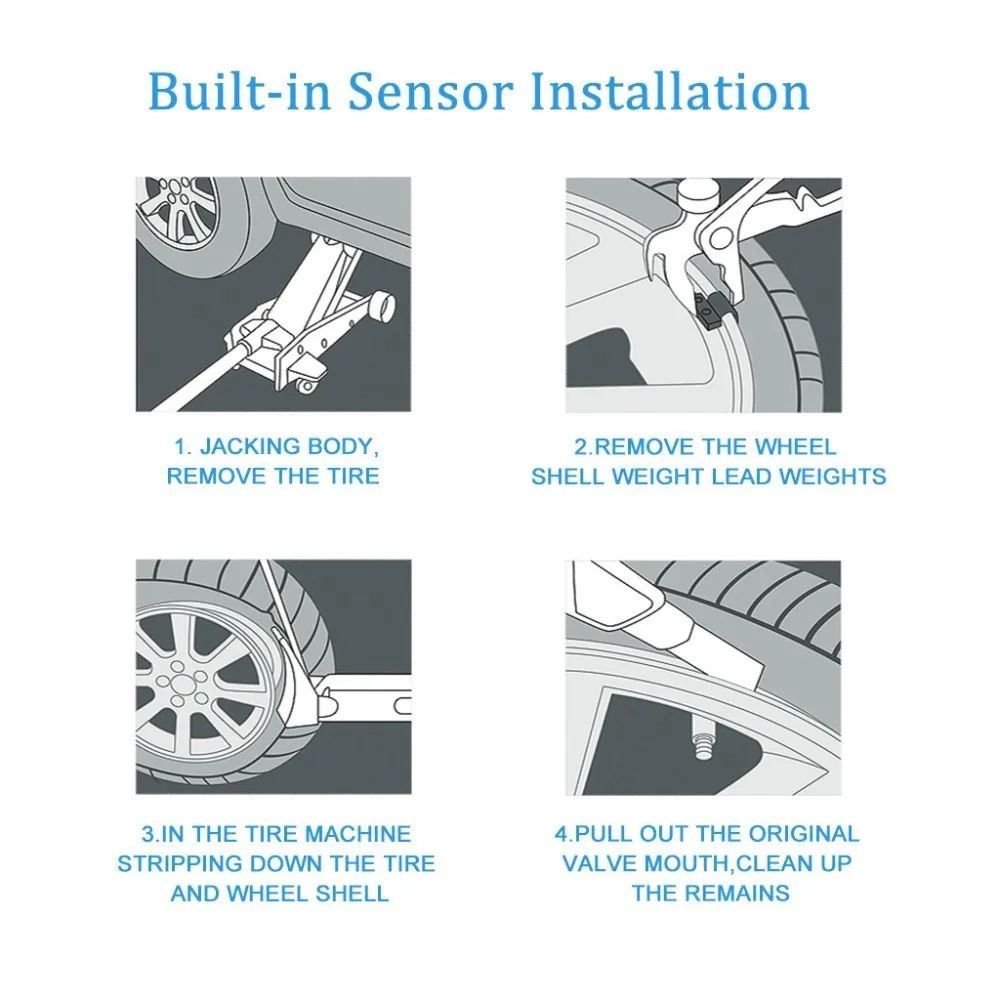 Built-in Sensor Installation

1. JACKING BODY, REMOVE THE TIRE

2.REMOVE THE WHEEL SHELL WEIGHT LEAD WEIGHTS

3.IN THE TIRE MACHINE STRIPPING DOWN THE TIRE AND WHEEL SHELL

4.PULL OUT THE ORIGINAL VALVE MOUTH,CLEAN UP THE REMAINS