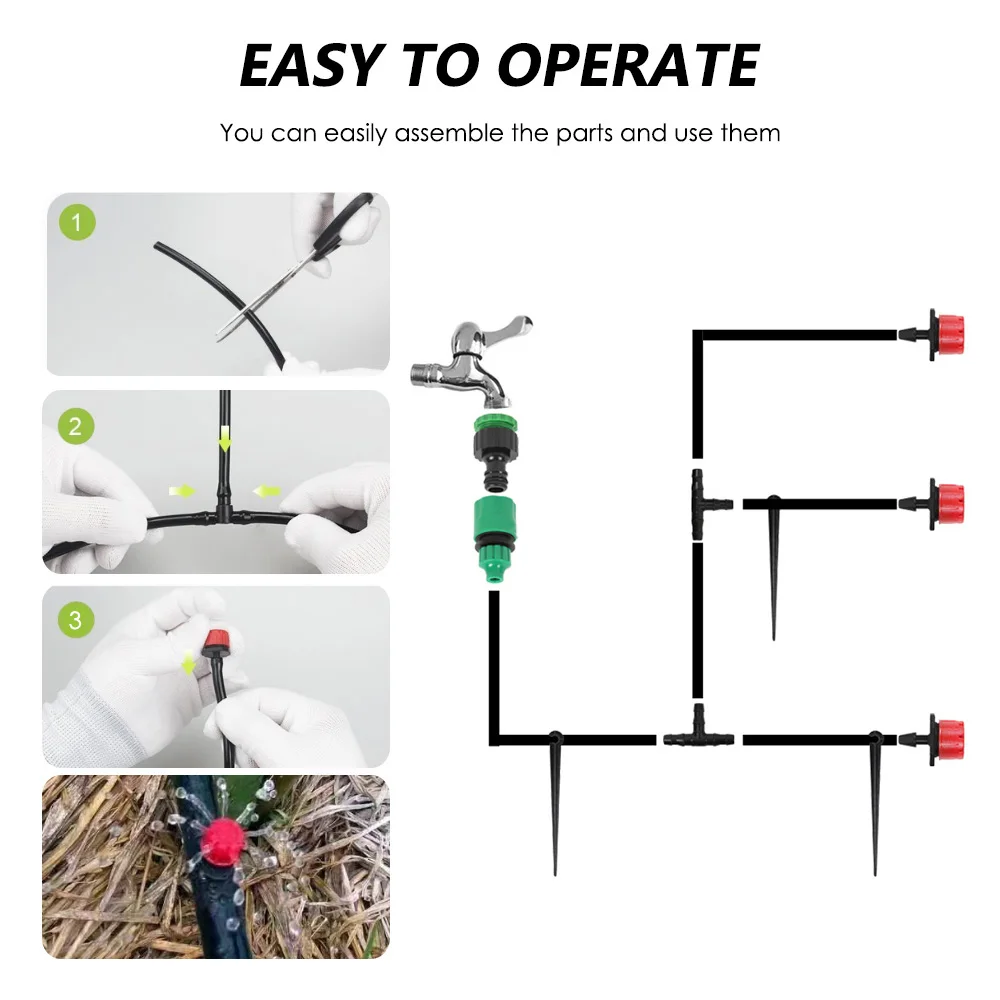 EASY TO OPERATE

You can easily assemble the parts and use them

1

2

3