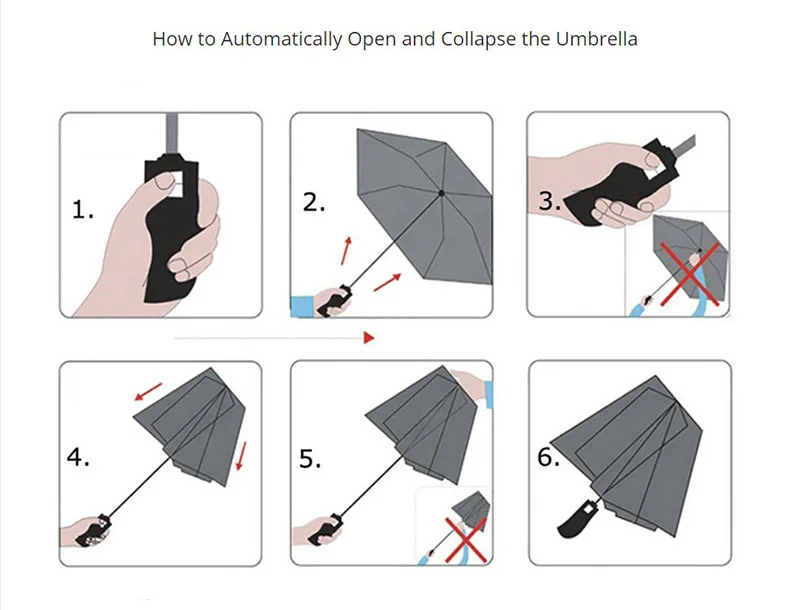 How to Automatically Open and Collapse the Umbrella

1.

2.

3.

4.

5.

6.