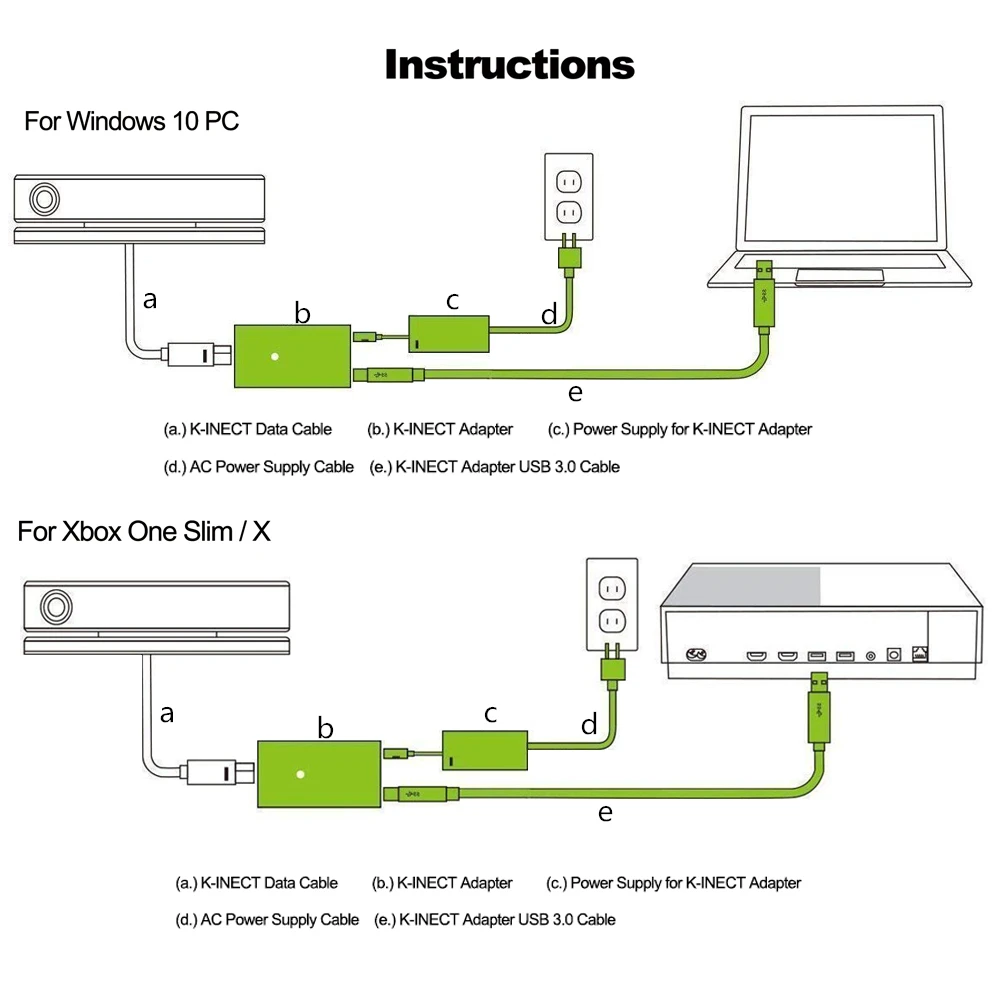 Instructions

For Windows 10 PC

a
b
c
d
e

(a.) K-INECT Data Cable (b.) K-INECT Adapter (c.) Power Supply for K-INECT Adapter

(d.) AC Power Supply Cable (e.) K-INECT Adapter USB 3.0 Cable

For Xbox One Slim / X

a
b
c
d
e

(a.) K-INECT Data Cable (b.) K-INECT Adapter (c.) Power Supply for K-INECT Adapter

(d.) AC Power Supply Cable (e.) K-INECT Adapter USB 3.0 Cable