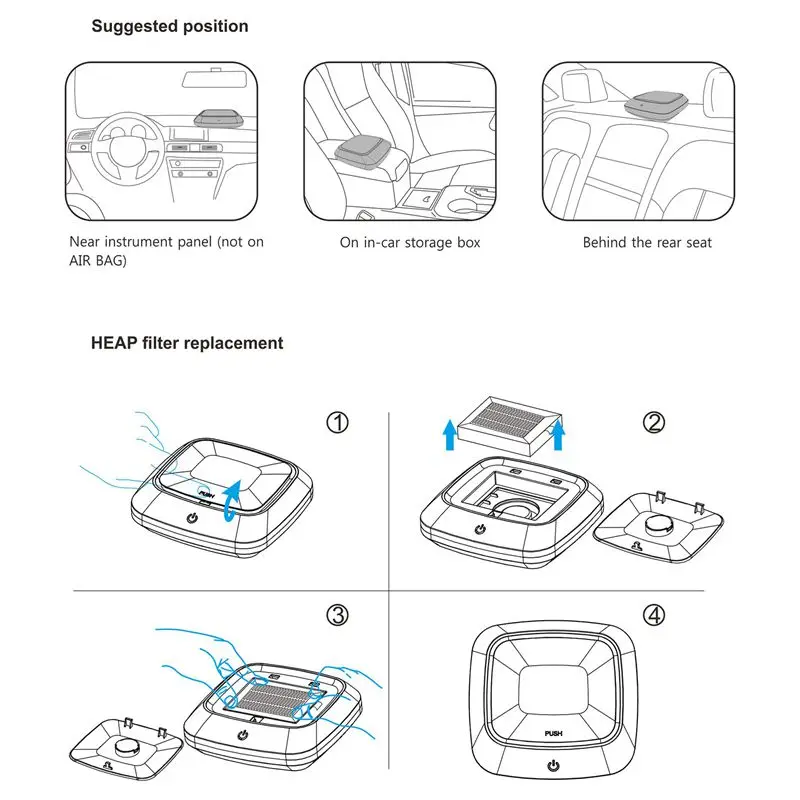 Suggested position

Near instrument panel (not on AIR BAG)

On in-car storage box

Behind the rear seat

HEAP filter replacement

①

PUSH

②

③

④

PUSH