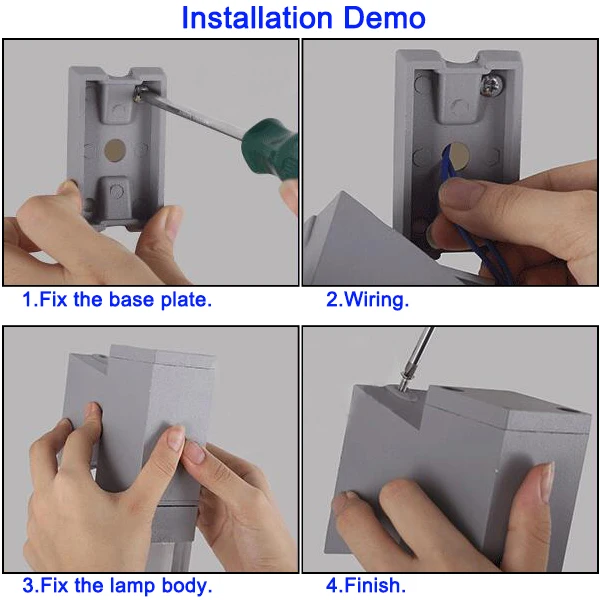 Installation Demo

1.Fix the base plate.

2.Wiring.

3.Fix the lamp body.

4.Finish.