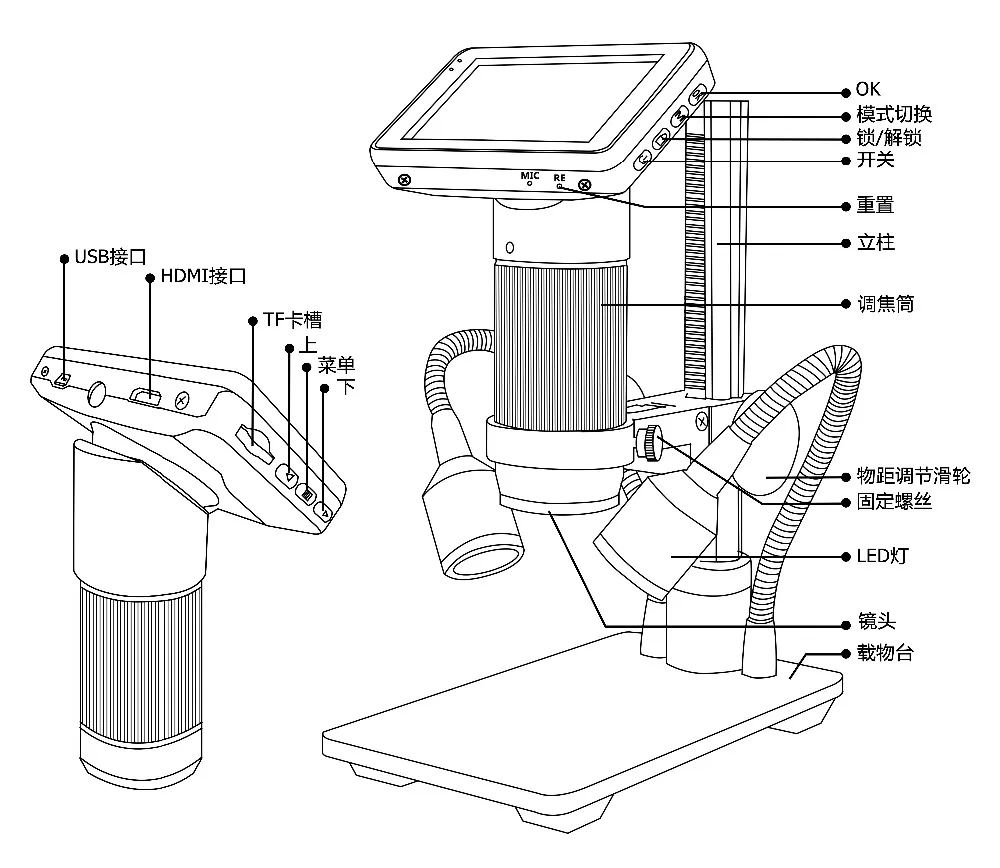 USB接口
HDMI接口
TF卡槽
上
菜单
下

MIC
RE

OK
模式切换
锁/解锁
开关
重置
立柱
调焦筒
物距调节滑轮
固定螺丝
LED灯
镜头
载物台