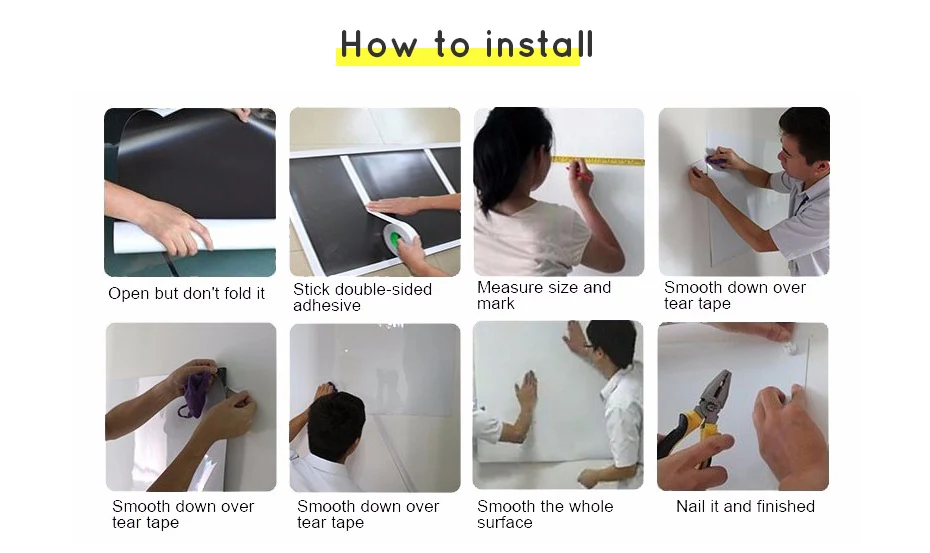 How to install

Open but don't fold it

Stick double-sided adhesive

Measure size and mark

Smooth down over tear tape

Smooth down over tear tape

Smooth down over tear tape

Smooth the whole surface

Nail it and finished