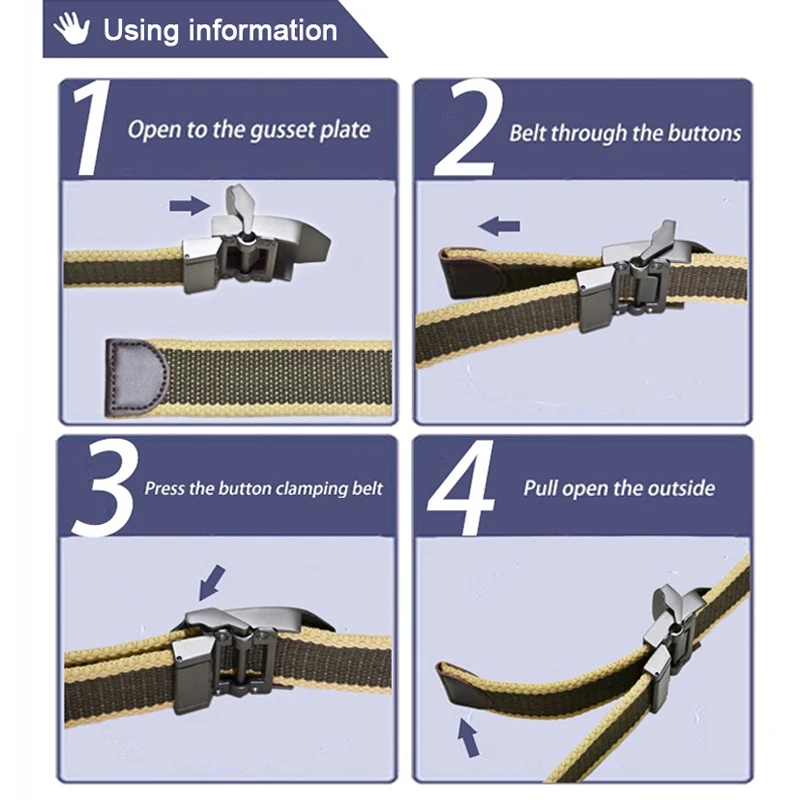 Using information

1 Open to the gusset plate

2 Belt through the buttons

3 Press the button clamping belt

4 Pull open the outside