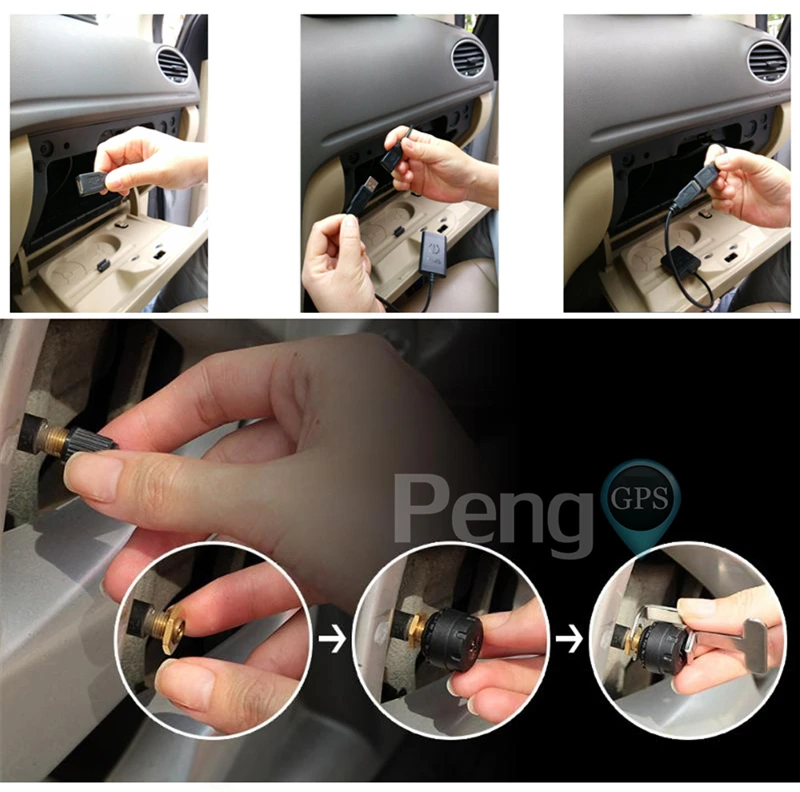 Peng GPS