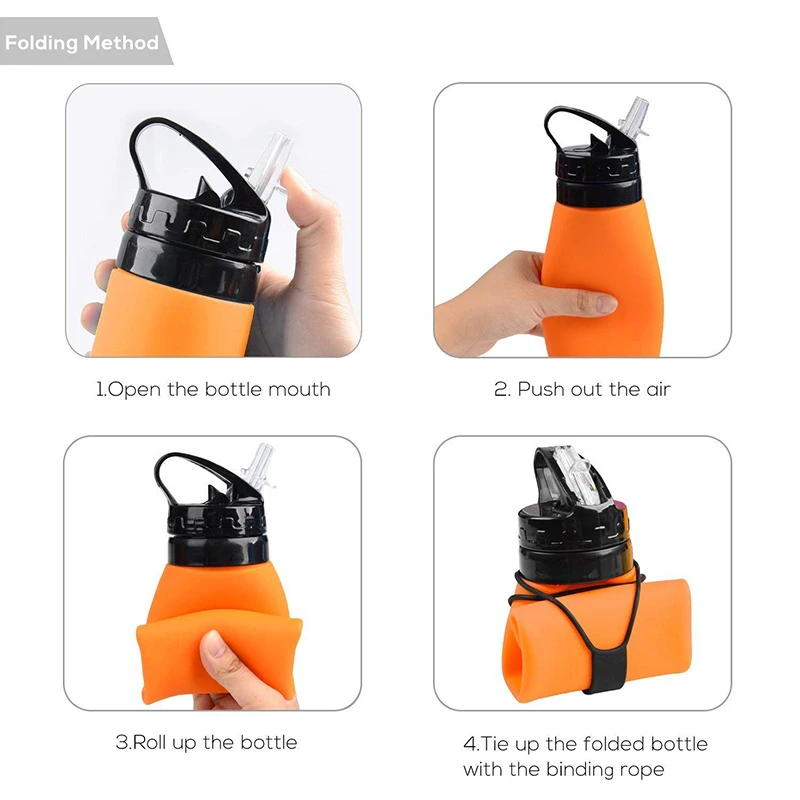 Folding Method

1.Open the bottle mouth

2. Push out the air

3.Roll up the bottle

4.Tie up the folded bottle with the binding rope