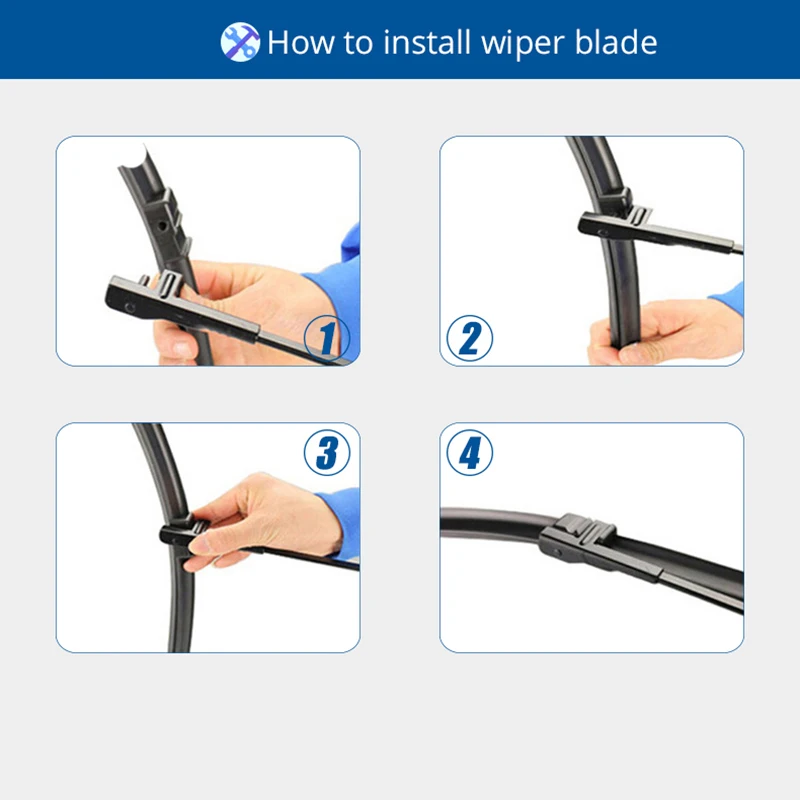 How to install wiper blade

1

2

3

4