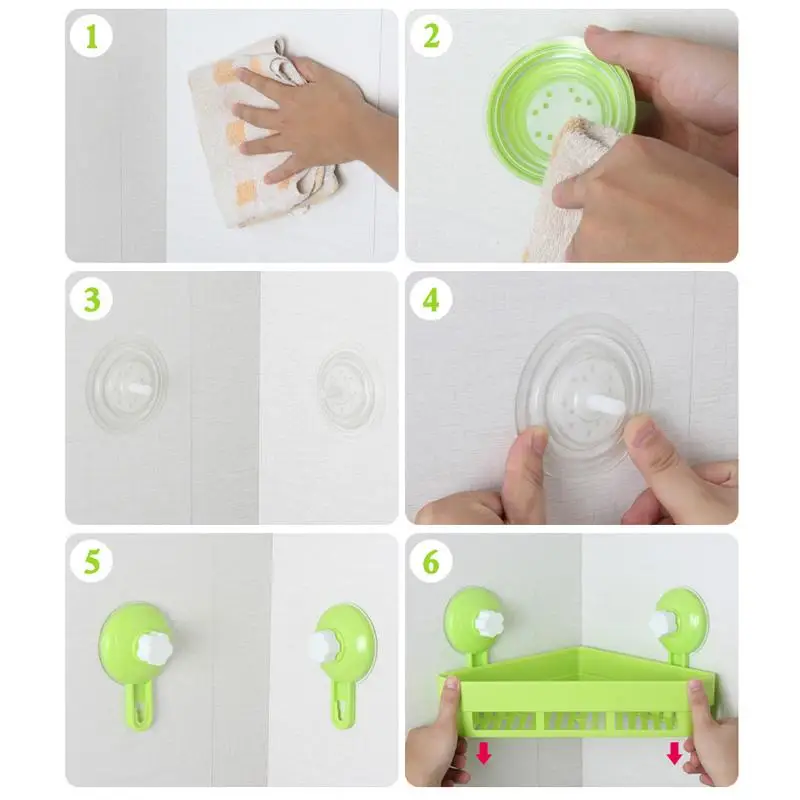 1

2

3

4

5

6