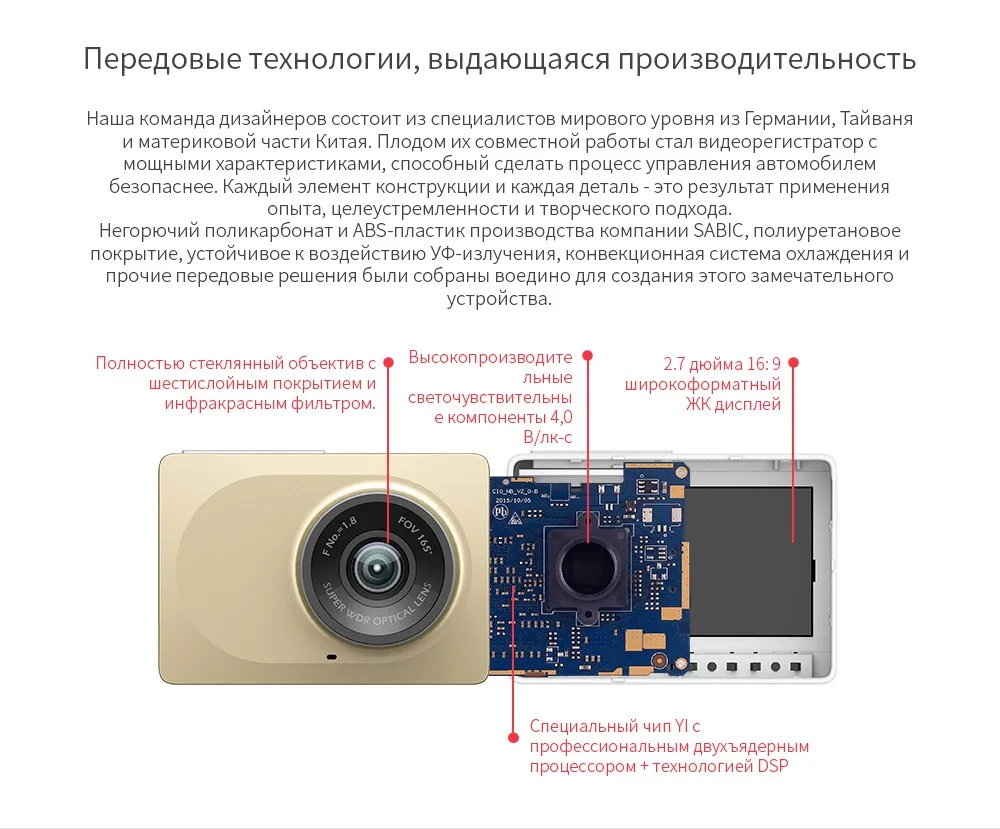 Передовые технологии, выдающаяся производительность

Наша команда дизайнеров состоит из специалистов мирового уровня из Германии, Тайваня и материковой части Китая. Плодом их совместной работы стал видеорегистратор с мощными характеристиками, способный сделать процесс управления автомобилем безопаснее. Каждый элемент конструкции и каждая деталь - это результат применения опыта, целеустремленности и творческого подхода.
Негорючий поликарбонат и ABS-пластик производства компании SABIC, полиуретановое покрытие, устойчивое к воздействию УФ-излучения, конвекционная система охлаждения и прочие передовые решения были собраны воедино для создания этого замечательного устройства.

Полностью стеклянный объектив с шестислойным покрытием и инфракрасным фильтром.

Высокопроизводительные светочувствительные компоненты 4,0 В/лк-с

2.7 дюйма 16: 9 широкоформатный ЖК дисплей

F No.=1.8 FOV 165°
SUPER WDR OPTICAL LENS

C10_MB_V2_0-B
2015/10/05

Специальный чип YI с профессиональным двухъядерным процессором + технологией DSP