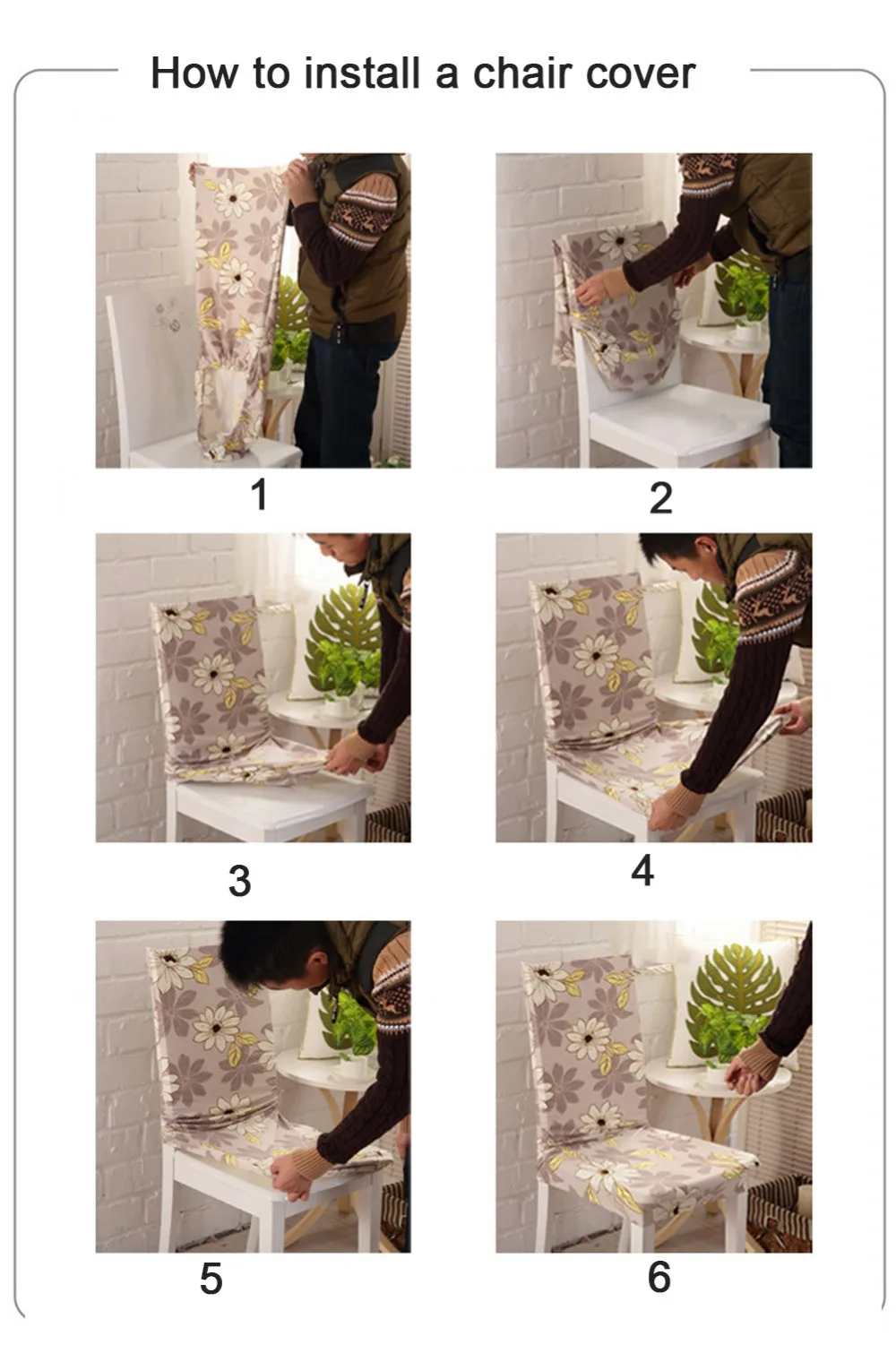 How to install a chair cover

1

2

3

4

5

6