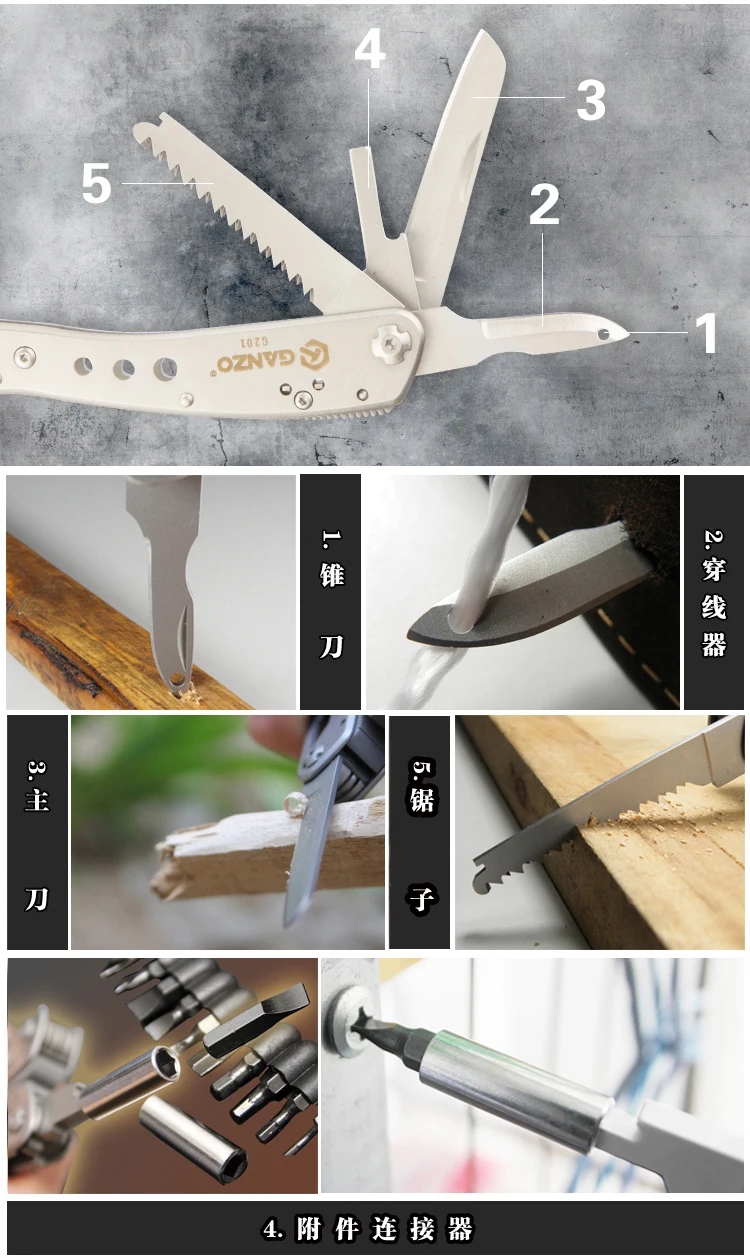 4
3
5
2
1
GANZO
G201

1. 锥刀

2. 穿线器

3. 主刀

5. 锯子

4. 附件连接器