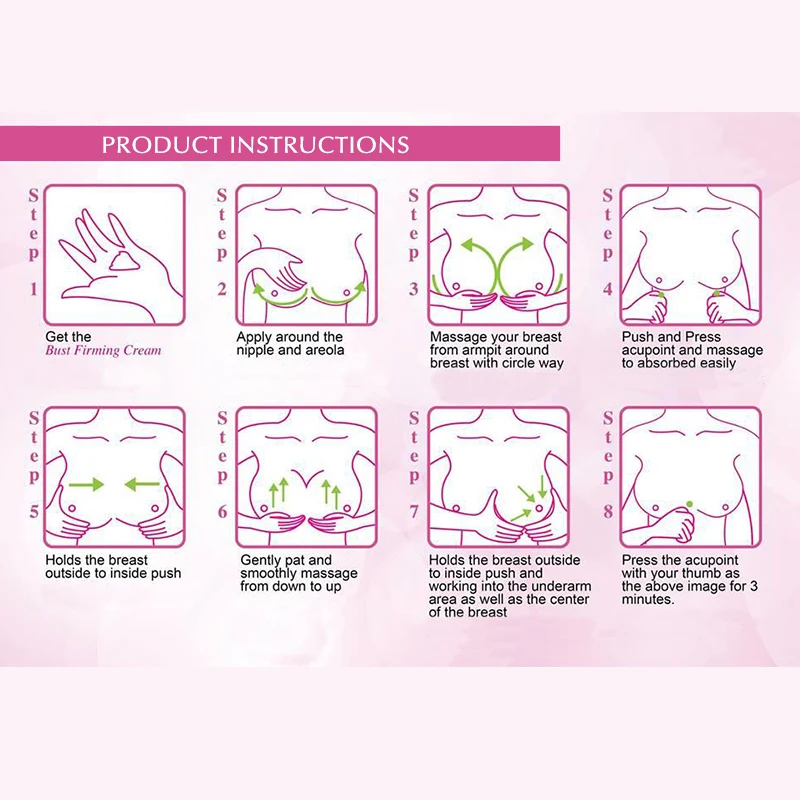 PRODUCT INSTRUCTIONS

Step 1

Get the
Bust Firming Cream

Step 2

Apply around the nipple and areola

Step 3

Massage your breast from armpit around breast with circle way

Step 4

Push and Press acupoint and massage to absorbed easily

Step 5

Holds the breast outside to inside push

Step 6

Gently pat and smoothly massage from down to up

Step 7

Holds the breast outside to inside push and working into the underarm area as well as the center of the breast

Step 8

Press the acupoint with your thumb as the above image for 3 minutes.