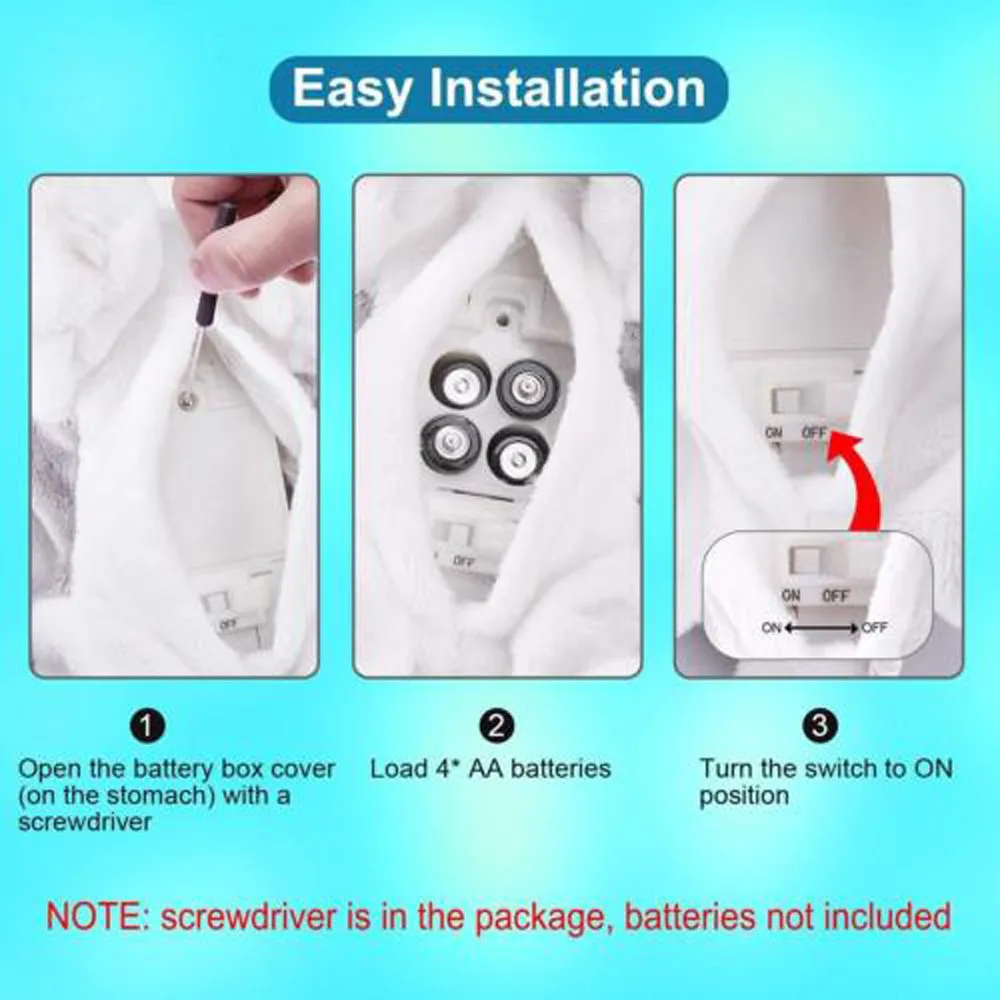 Easy Installation

OFF

OFF

ON OFF

ON OFF

ON OFF

1
Open the battery box cover (on the stomach) with a screwdriver

2
Load 4* AA batteries

3
Turn the switch to ON position

NOTE: screwdriver is in the package, batteries not included