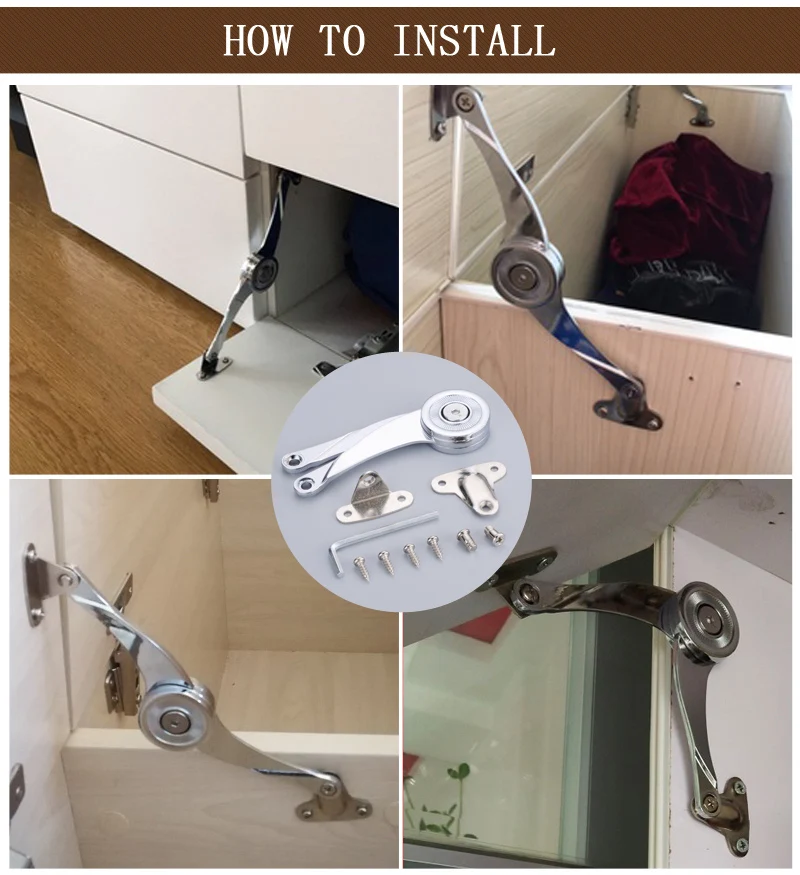 HOW TO INSTALL