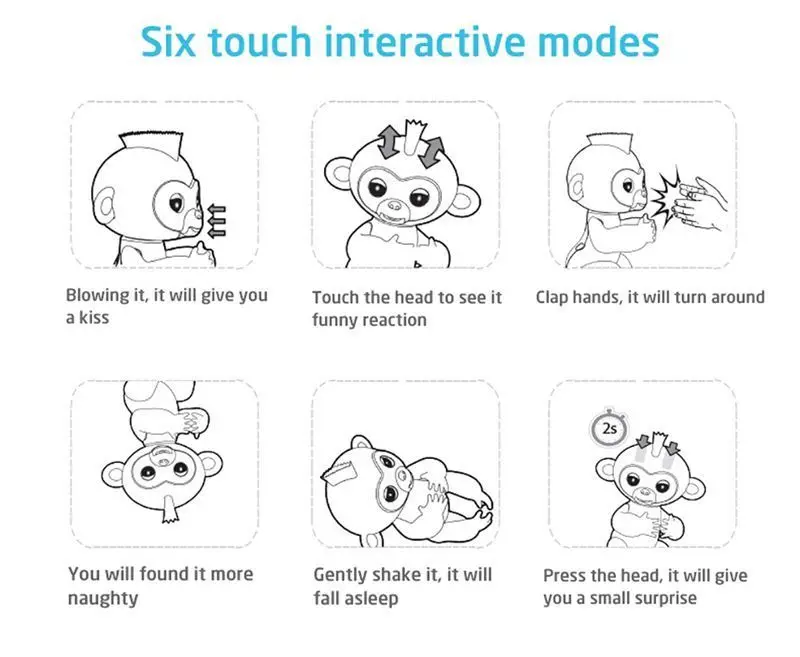 Six touch interactive modes

Blowing it, it will give you a kiss

Touch the head to see it funny reaction

Clap hands, it will turn around

You will found it more naughty

Gently shake it, it will fall asleep

2s

Press the head, it will give you a small surprise