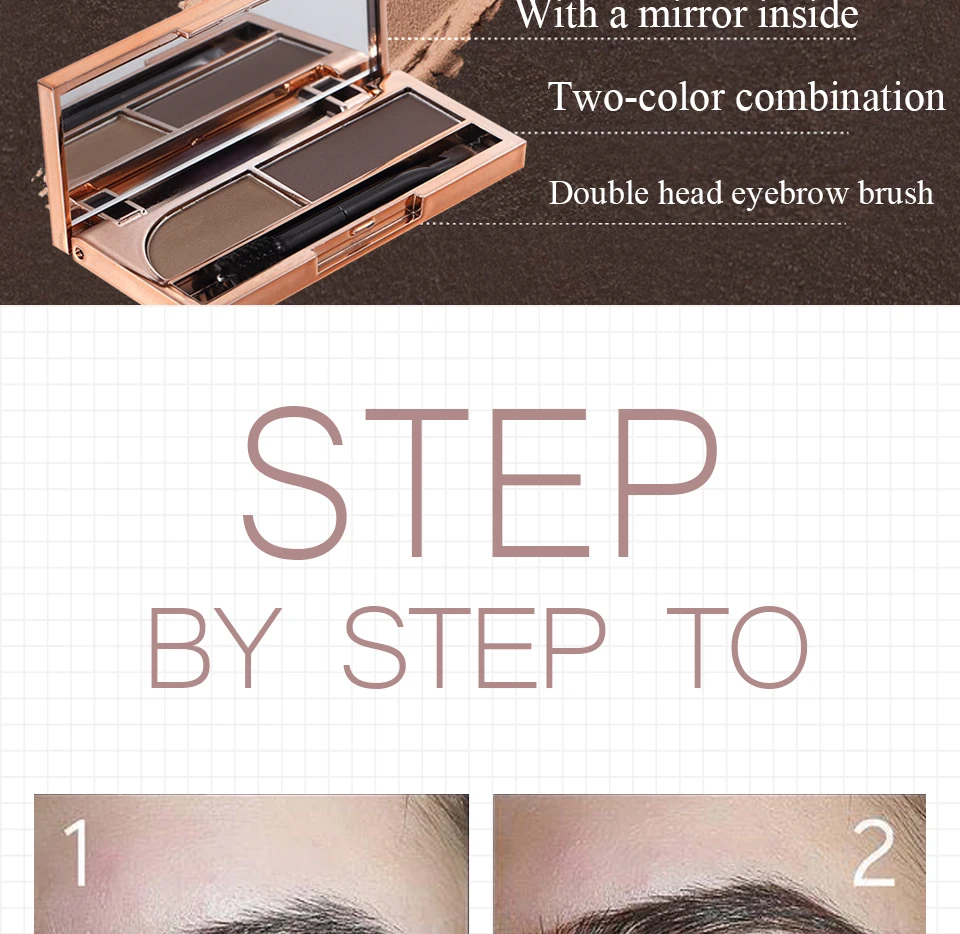 With a mirror inside

Two-color combination

Double head eyebrow brush

STEP

BY STEP TO

1

2