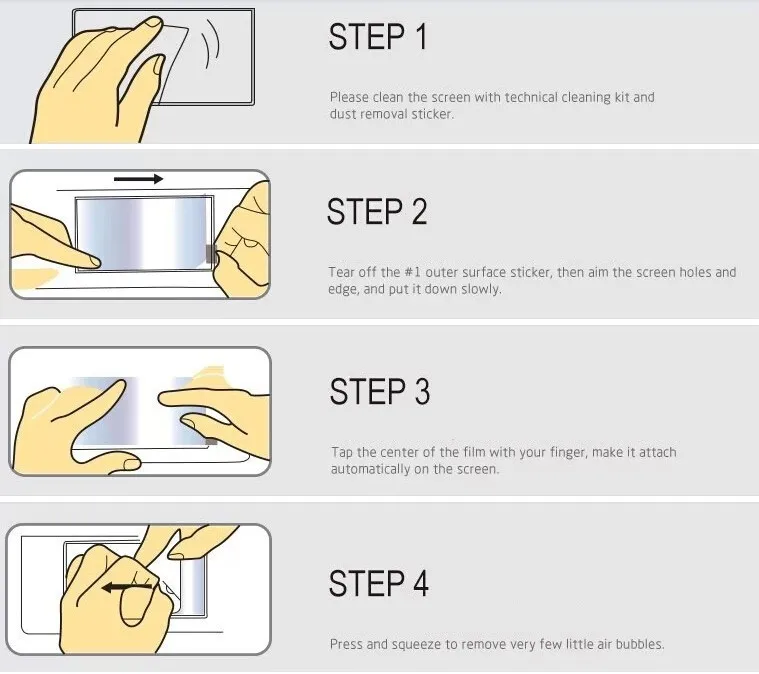 STEP 1

Please clean the screen with technical cleaning kit and dust removal sticker.

STEP 2

Tear off the #1 outer surface sticker, then aim the screen holes and edge, and put it down slowly.

STEP 3

Tap the center of the film with your finger, make it attach automatically on the screen.

STEP 4

Press and squeeze to remove very few little air bubbles.