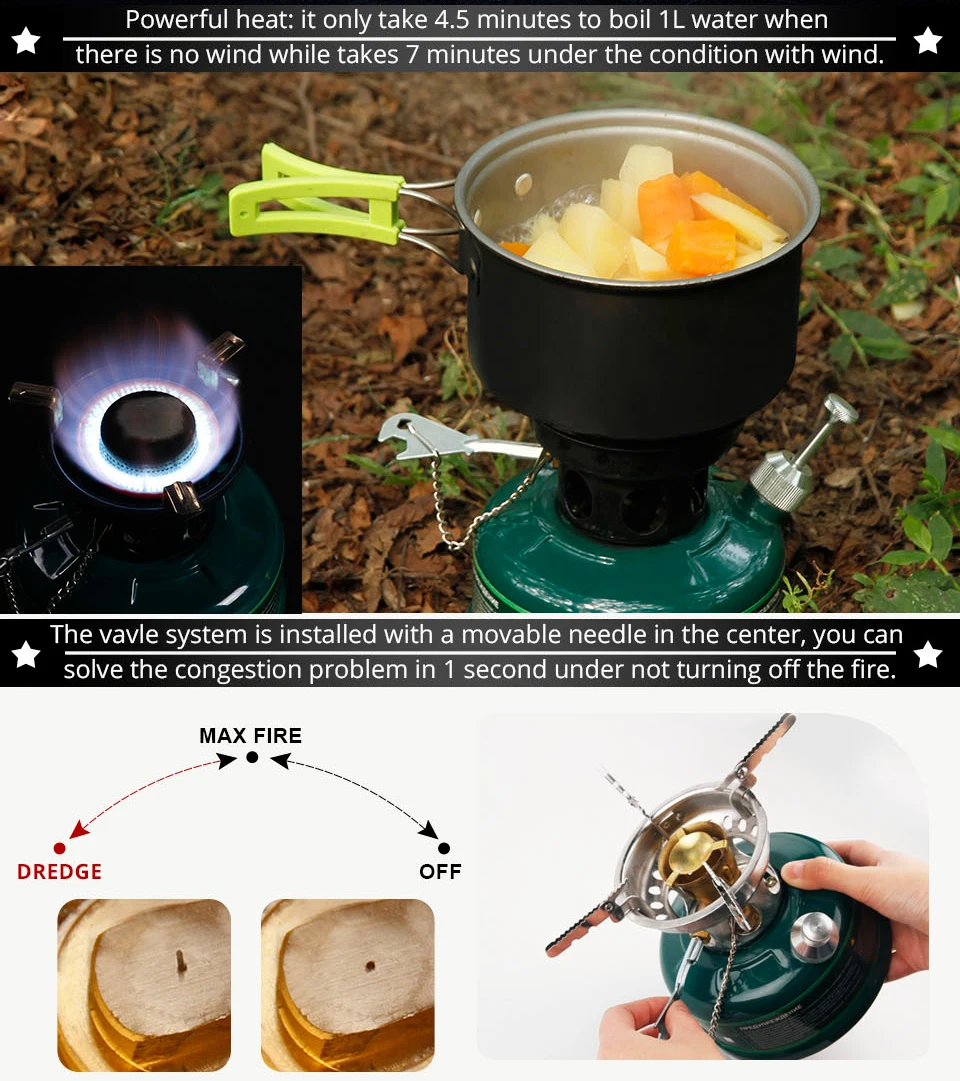 Powerful heat: it only take 4.5 minutes to boil 1L water when there is no wind while takes 7 minutes under the condition with wind.

The vavle system is installed with a movable needle in the center, you can solve the congestion problem in 1 second under not turning off the fire.

MAX FIRE

DREDGE

OFF