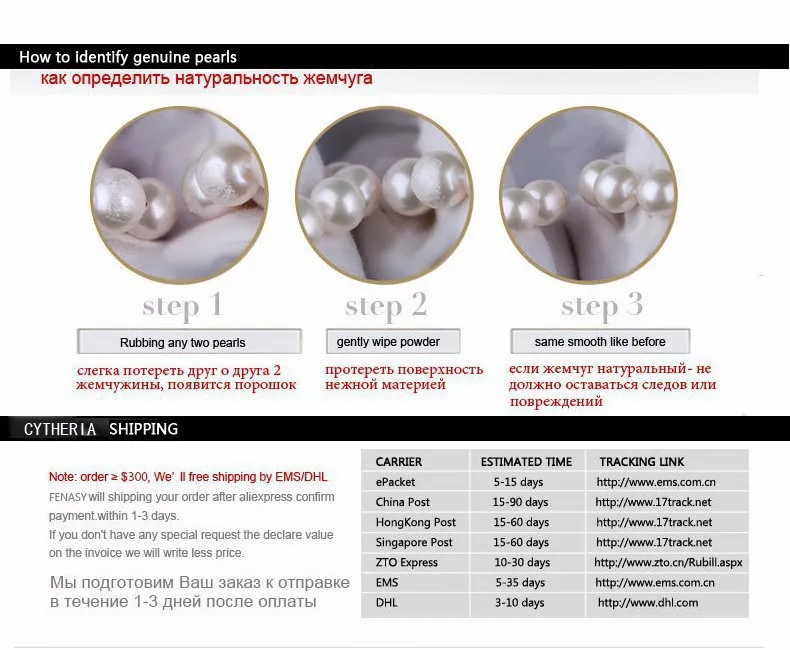 How to identify genuine pearls

как определить натуральность жемчуга

step 1

Rubbing any two pearls

слегка потереть друг о друга 2 жемчужины, появится порошок

step 2

gently wipe powder

протереть поверхность нежной материей

step 3

same smooth like before

если жемчуг натуральный- не должно оставаться следов или повреждений

CYTHERIA SHIPPING

Note: order ≥ $300, We' ll free shipping by EMS/DHL

FENASY will shipping your order after aliexpress confirm payment.within 1-3 days.

If you don't have any special request the declare value on the invoice we will write less price.

Мы подготовим Ваш заказ к отправке в течение 1-3 дней после оплаты

| CARRIER | ESTIMATED TIME | TRACKING LINK |
|---|---|---|
| ePacket | 5-15 days | http://www.ems.com.cn |
| China Post | 15-90 days | http://www.17track.net |
| HongKong Post | 15-60 days | http://www.17track.net |
| Singapore Post | 15-60 days | http://www.17track.net |
| ZTO Express | 10-30 days | http://www.zto.cn/Rubill.aspx |
| EMS | 5-35 days | http://www.ems.com.cn |
| DHL | 3-10 days | http://www.dhl.com |