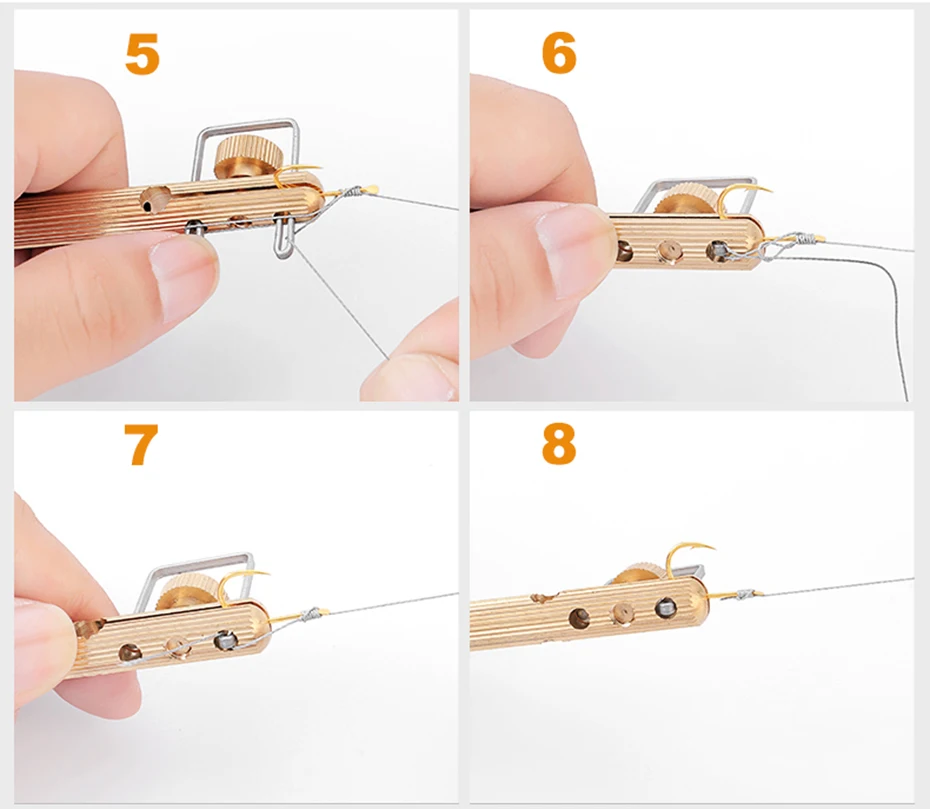 5

6

7

8