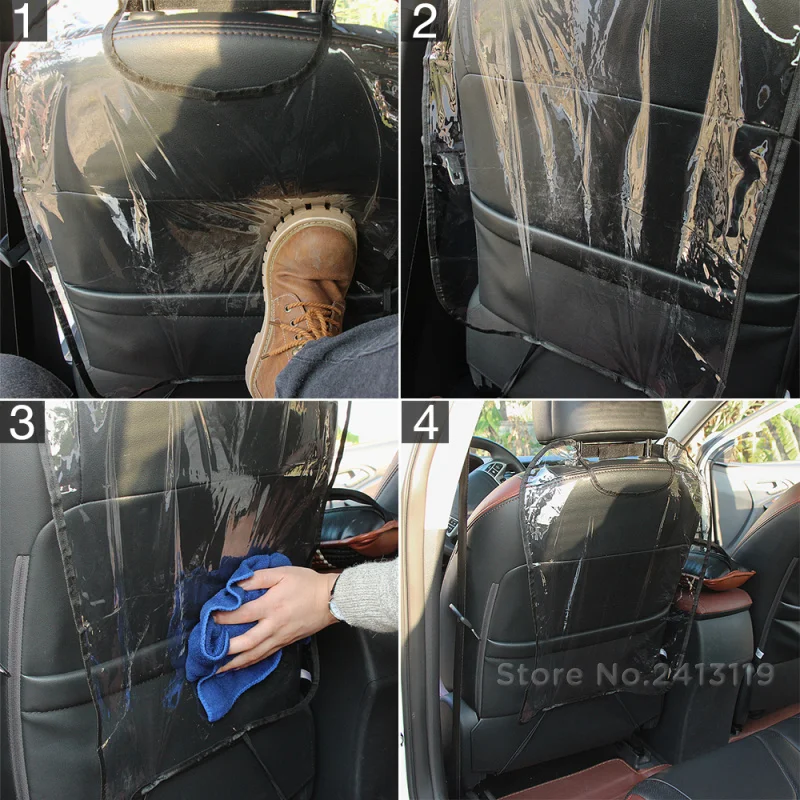 1

2

3

4

Store No.2413119