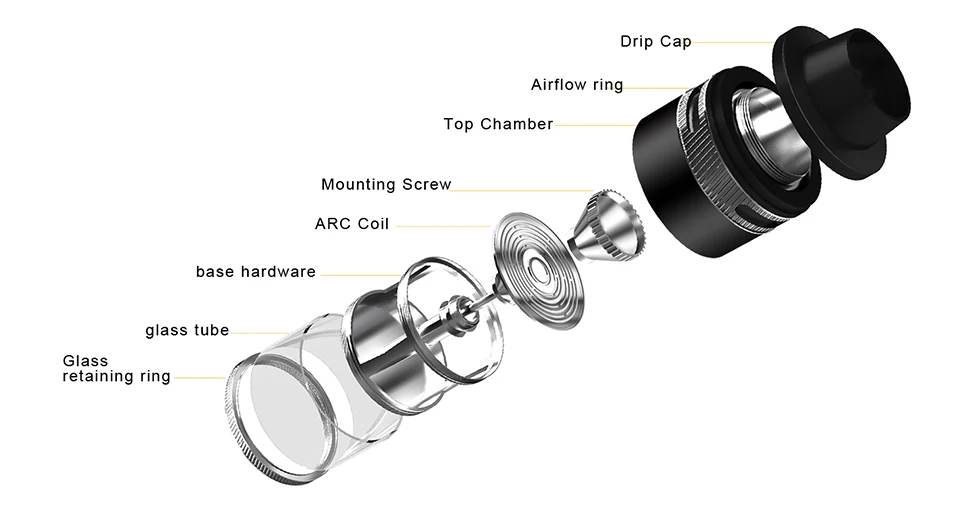 Drip Cap
Airflow ring
Top Chamber
Mounting Screw
ARC Coil
base hardware
glass tube
Glass retaining ring