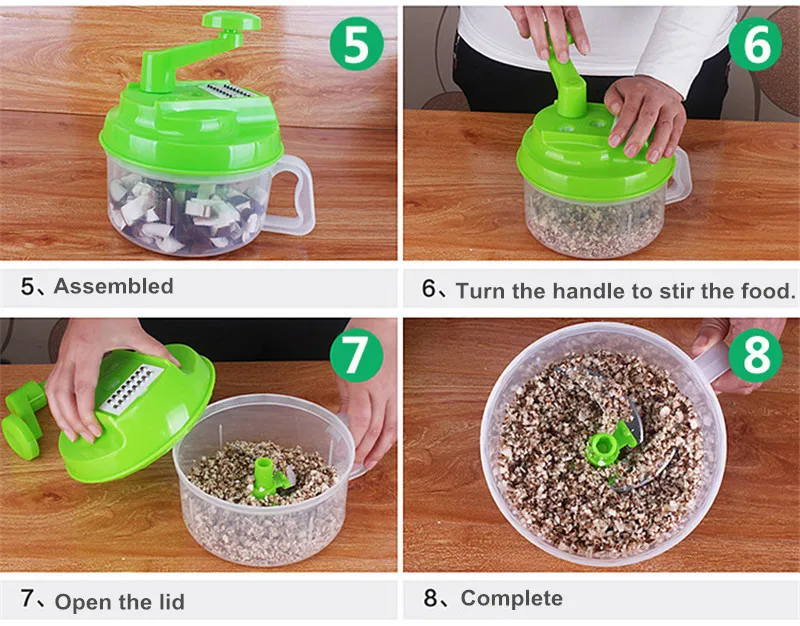 5

5、Assembled

6

6、Turn the handle to stir the food.

7

7、Open the lid

8

8、Complete