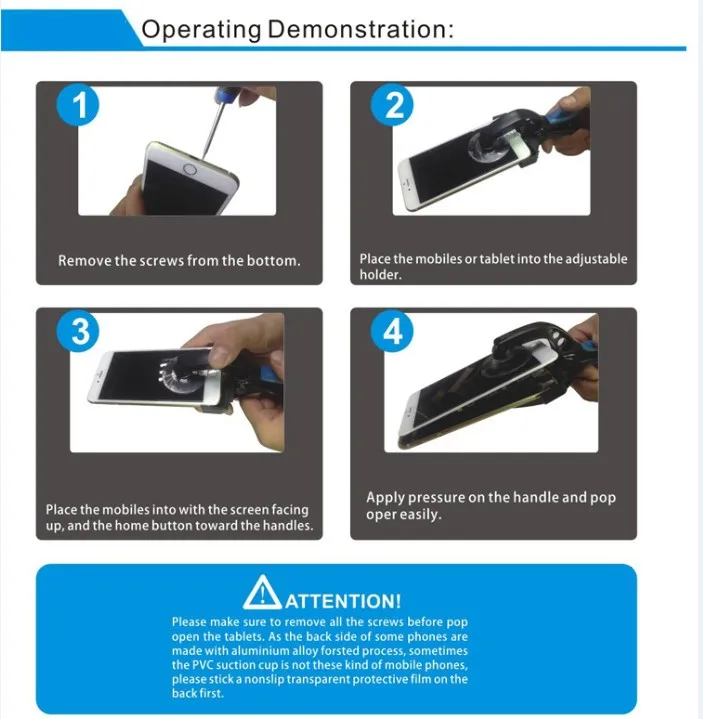 Operating Demonstration:

1

Remove the screws from the bottom.

2

Place the mobiles or tablet into the adjustable holder.

3

Place the mobiles into with the screen facing up, and the home button toward the handles.

4

Apply pressure on the handle and pop oper easily.

ATTENTION!

Please make sure to remove all the screws before pop open the tablets. As the back side of some phones are made with aluminium alloy forsted process, sometimes the PVC suction cup is not these kind of mobile phones, please stick a nonslip transparent protective film on the back first.