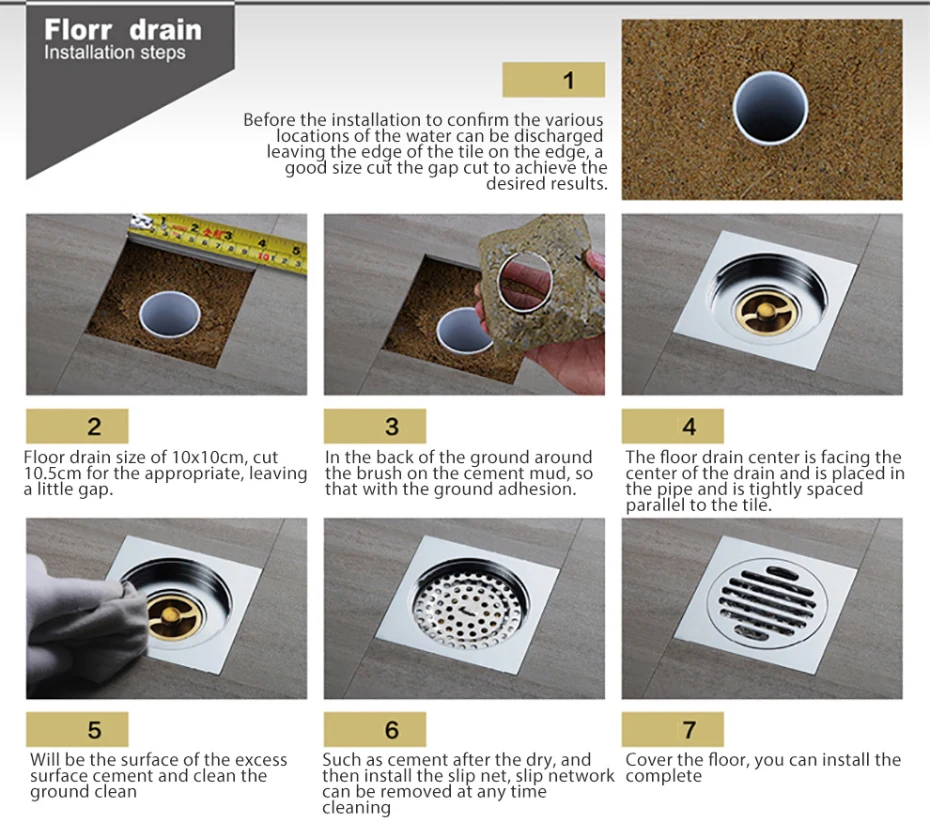 Florr drain
Installation steps

1

Before the installation to confirm the various locations of the water can be discharged leaving the edge of the tile on the edge, a good size cut the gap cut to achieve the desired results.

2

Floor drain size of 10x10cm, cut 10.5cm for the appropriate, leaving a little gap.

3

In the back of the ground around the brush on the cement mud, so that with the ground adhesion.

4

The floor drain center is facing the center of the drain and is placed in the pipe and is tightly spaced parallel to the tile.

5

Will be the surface of the excess surface cement and clean the ground clean

6

Such as cement after the dry, and then install the slip net, slip network can be removed at any time cleaning

7

Cover the floor, you can install the complete