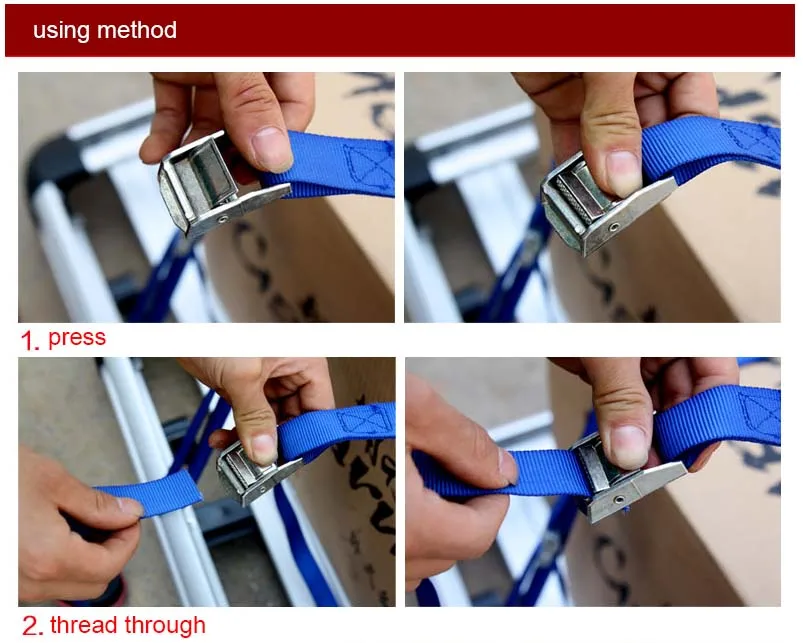 using method

1. press

2. thread through