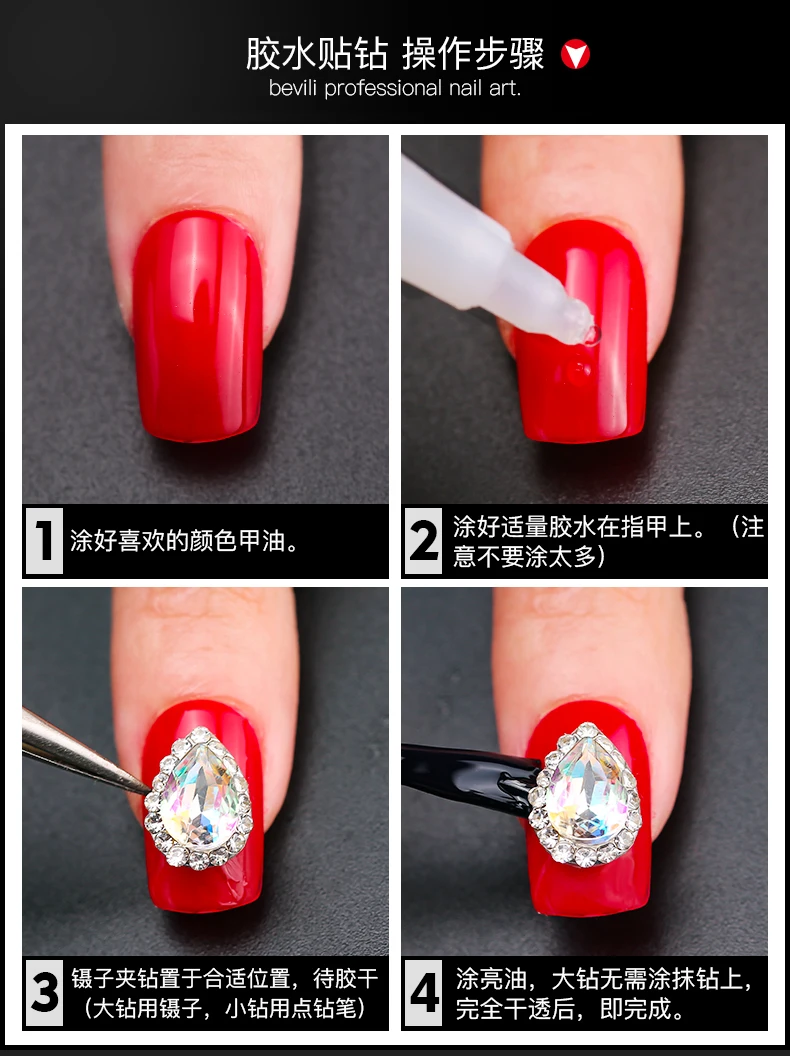 胶水贴钻 操作步骤
bevili professional nail art.

1 涂好喜欢的颜色甲油。

2 涂好适量胶水在指甲上。（注意不要涂太多）

3 镊子夹钻置于合适位置，待胶干（大钻用镊子，小钻用点钻笔）

4 涂亮油，大钻无需涂抹钻上，完全干透后，即完成。