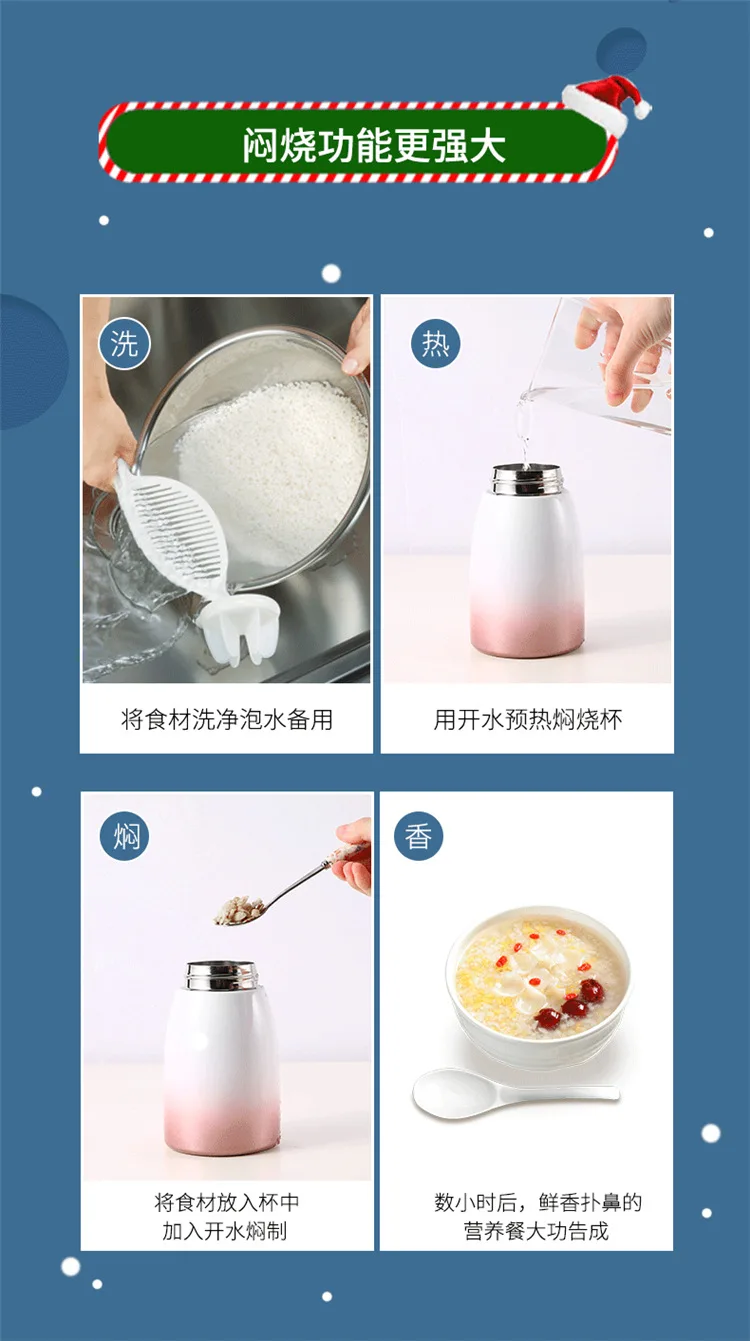 闷烧功能更强大

洗

将食材洗净泡水备用

热

用开水预热焖烧杯

焖

将食材放入杯中
加入开水焖制

香

数小时后，鲜香扑鼻的
营养餐大功告成