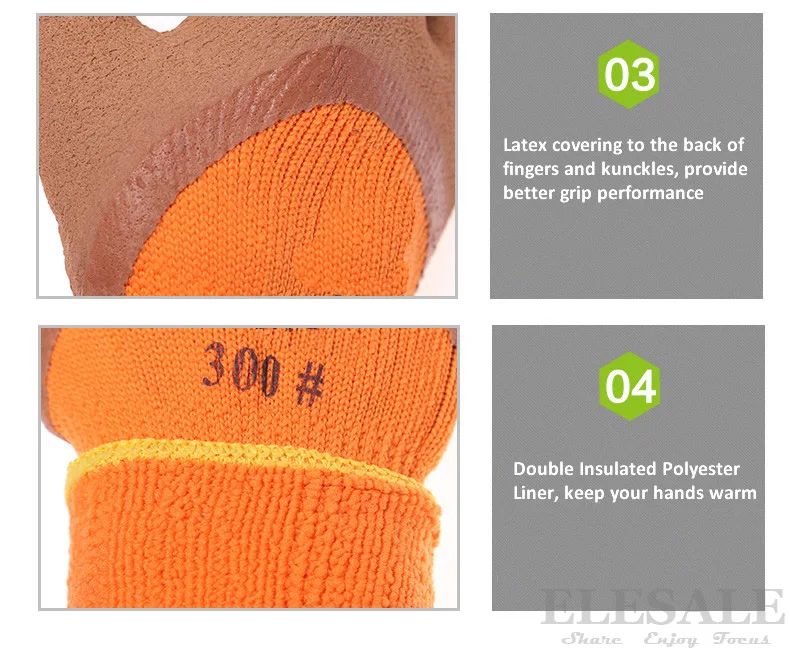 03

Latex covering to the back of fingers and kunckles, provide better grip performance

300 #

04

Double Insulated Polyester Liner, keep your hands warm

ELESALE
Share Enjoy Focus