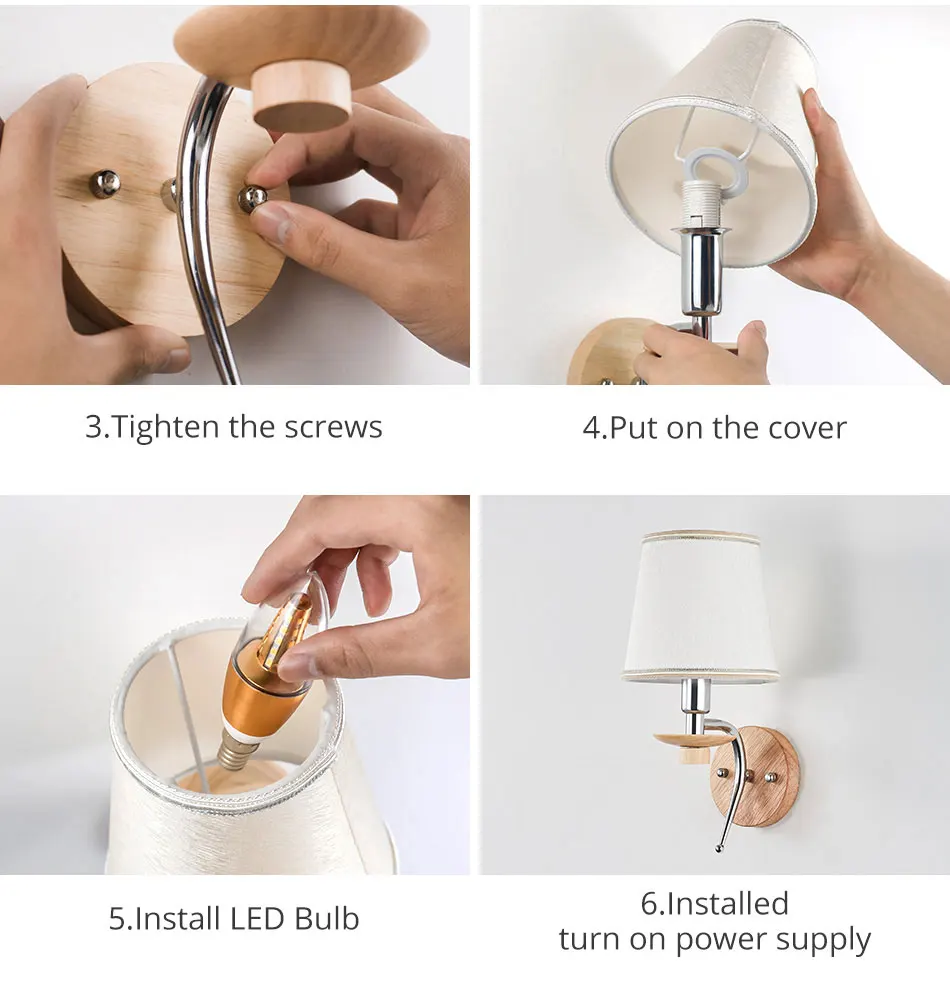 3.Tighten the screws

4.Put on the cover

5.Install LED Bulb

6.Installed
turn on power supply