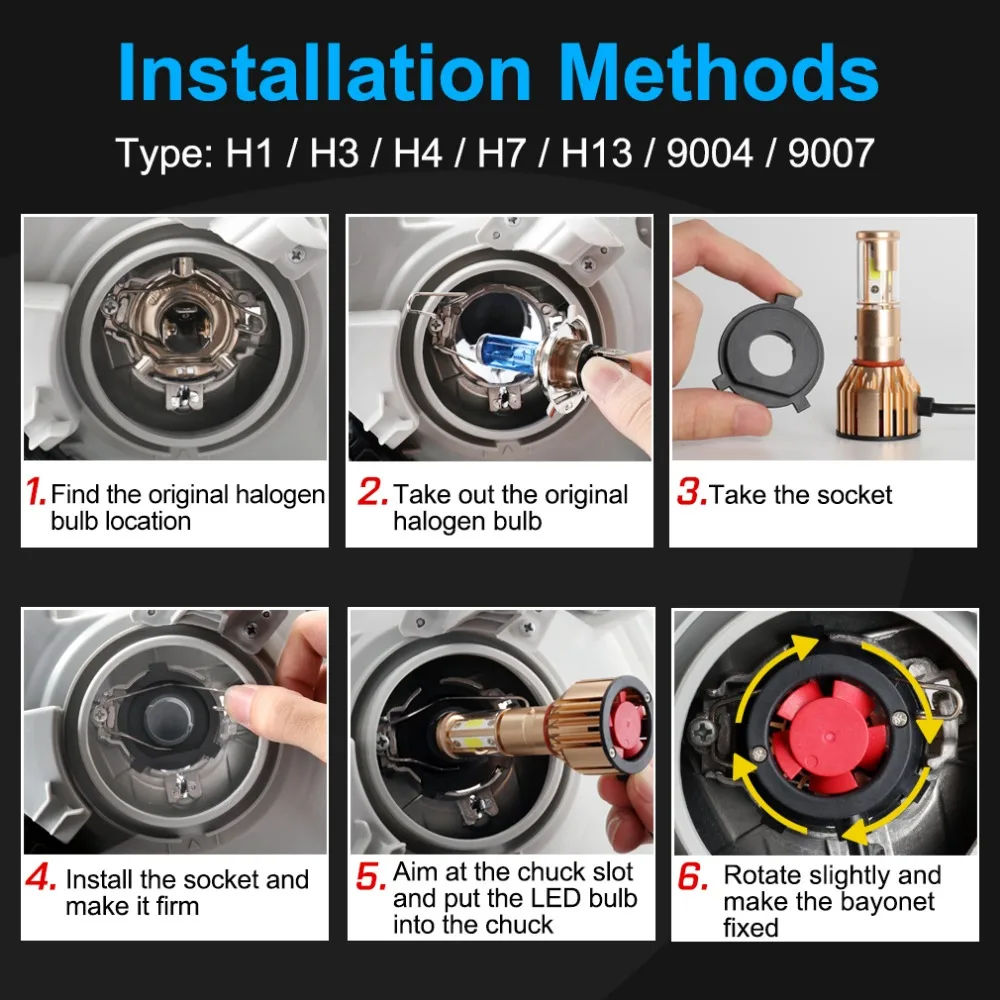 Installation Methods

Type: H1 / H3 / H4 / H7 / H13 / 9004 / 9007

1. Find the original halogen bulb location

2. Take out the original halogen bulb

3. Take the socket

4. Install the socket and make it firm

5. Aim at the chuck slot and put the LED bulb into the chuck

6. Rotate slightly and make the bayonet fixed