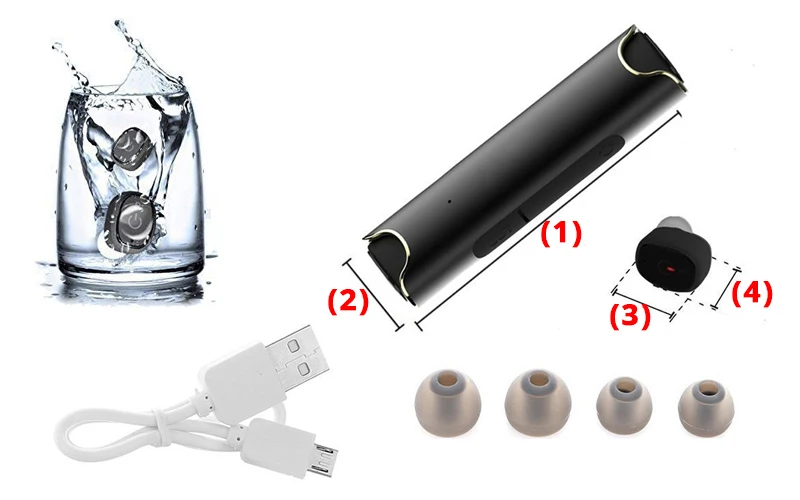 (1)
(2)
(3)
(4)