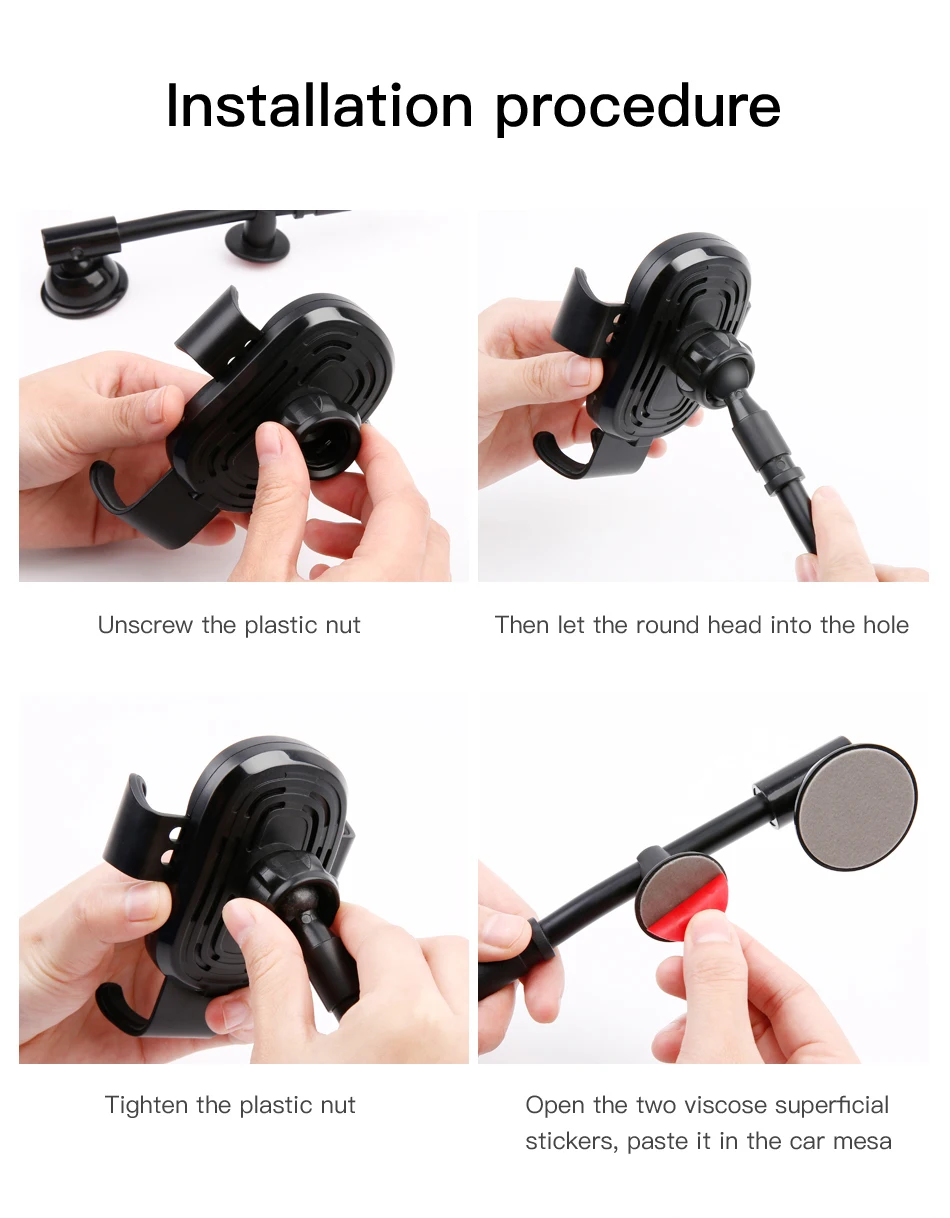 Installation procedure

Unscrew the plastic nut

Then let the round head into the hole

Tighten the plastic nut

Open the two viscose superficial stickers, paste it in the car mesa