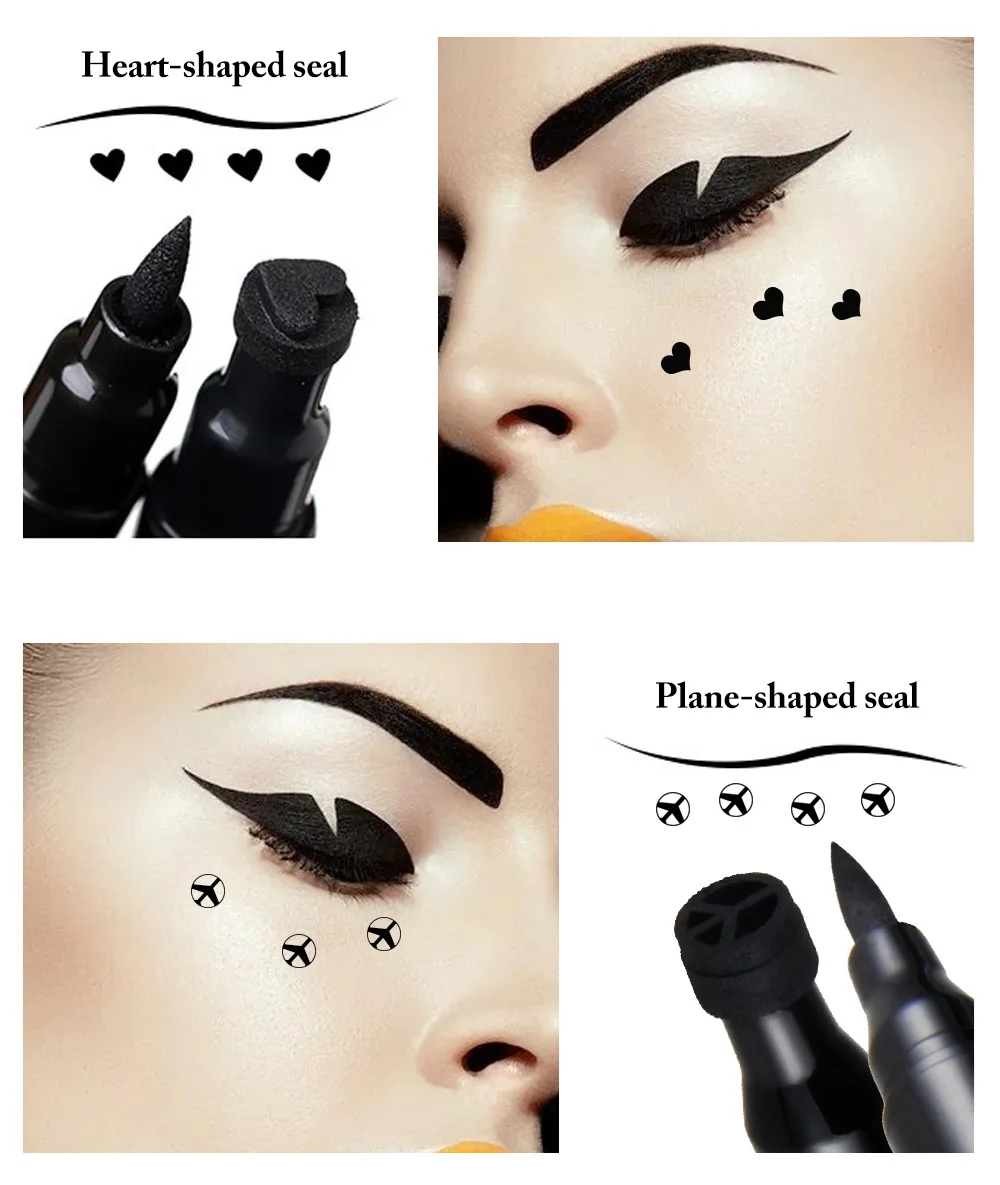 Heart-shaped seal

Plane-shaped seal