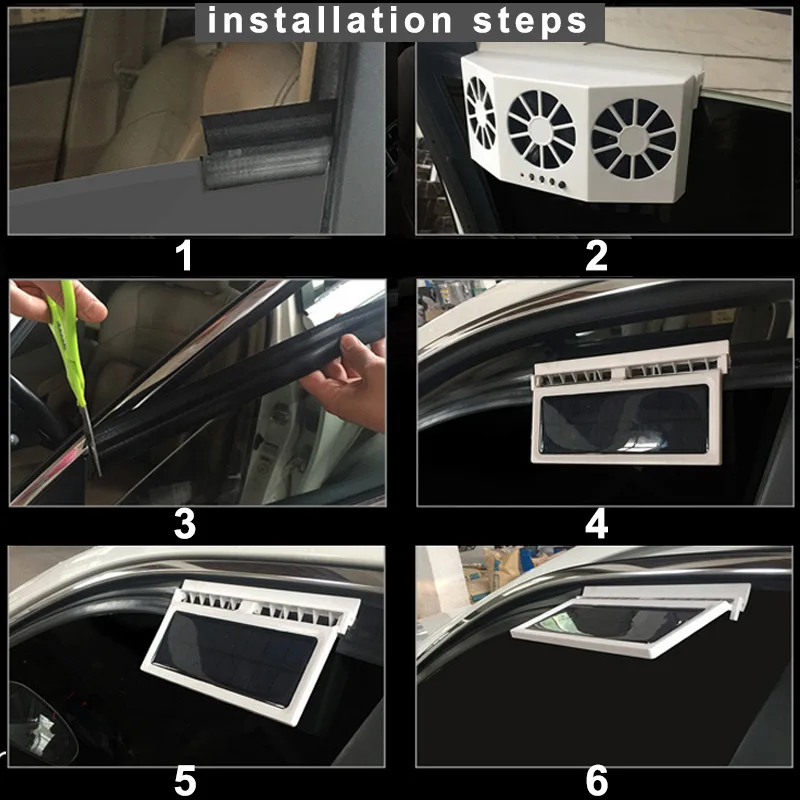 installation steps

1

2

3

4

5

6