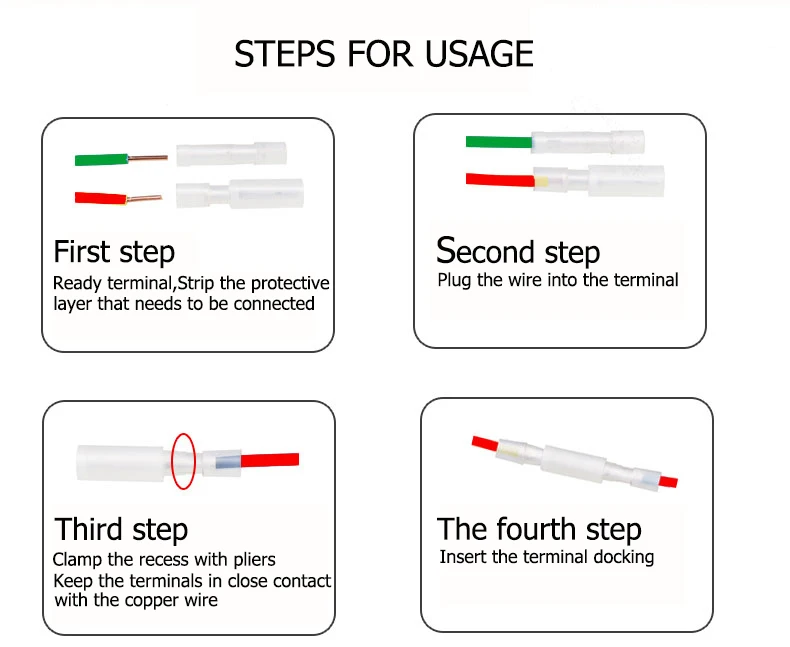 STEPS FOR USAGE

First step
Ready terminal,Strip the protective layer that needs to be connected

Second step
Plug the wire into the terminal

Third step
Clamp the recess with pliers
Keep the terminals in close contact with the copper wire

The fourth step
Insert the terminal docking