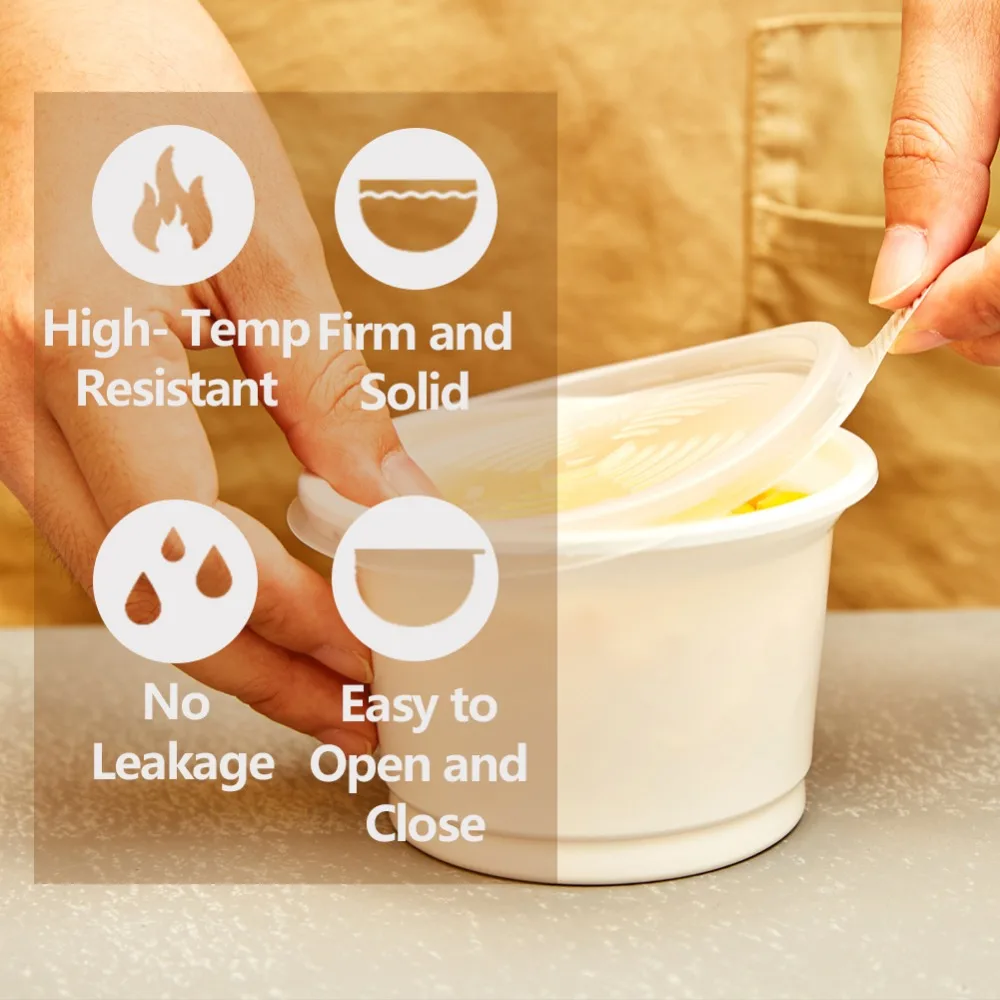 High- Temp Resistant

Firm and Solid

No Leakage

Easy to Open and Close